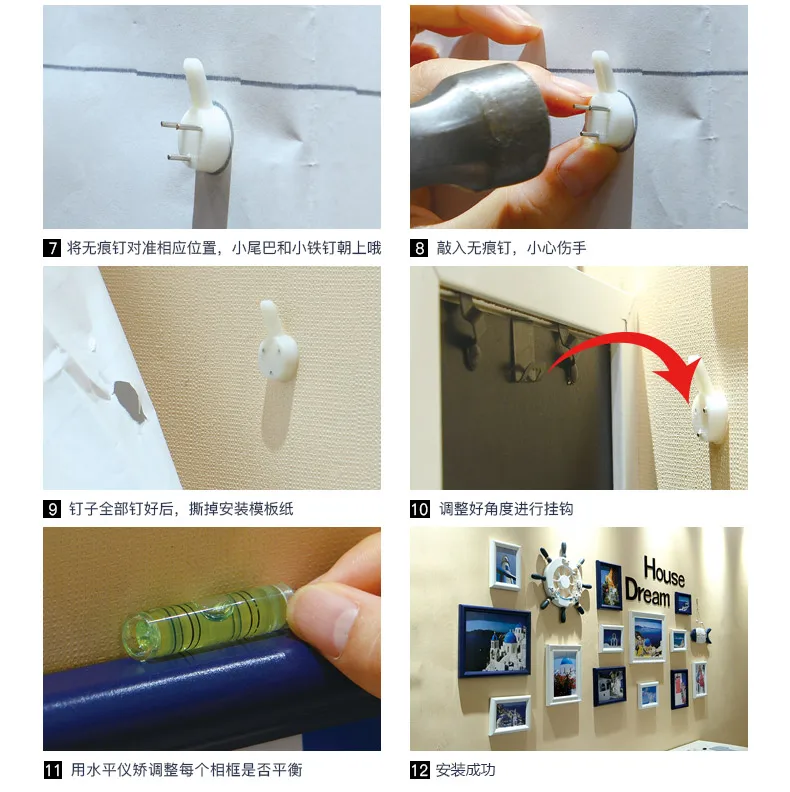 7 将无痕钉对准相应位置，小尾巴和小铁钉朝上哦

8 敲入无痕钉，小心伤手

9 钉子全部钉好后，撕掉安装模板纸

10 调整好角度进行挂钩

11 用水平仪矫调整每个相框是否平衡

House Dream

12 安装成功