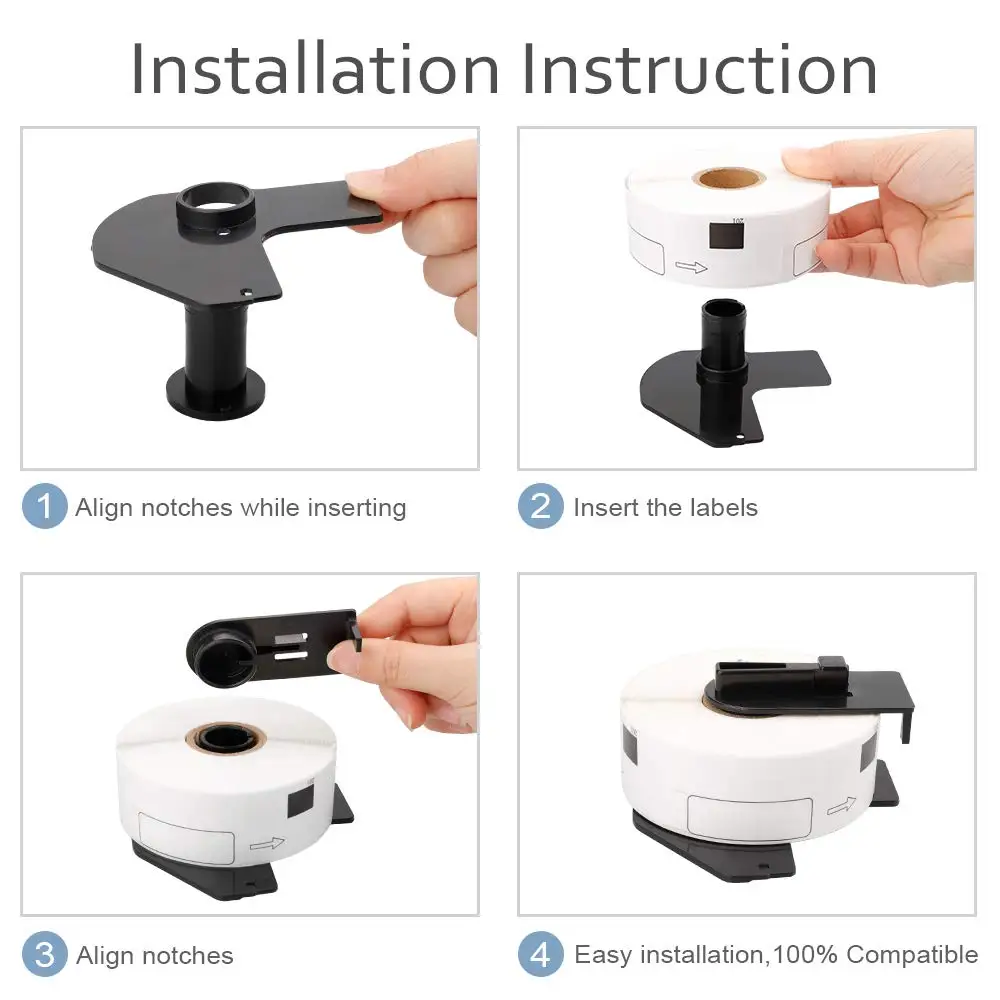 Installation Instruction

1 Align notches while inserting

2 Insert the labels

3 Align notches

4 Easy installation,100% Compatible