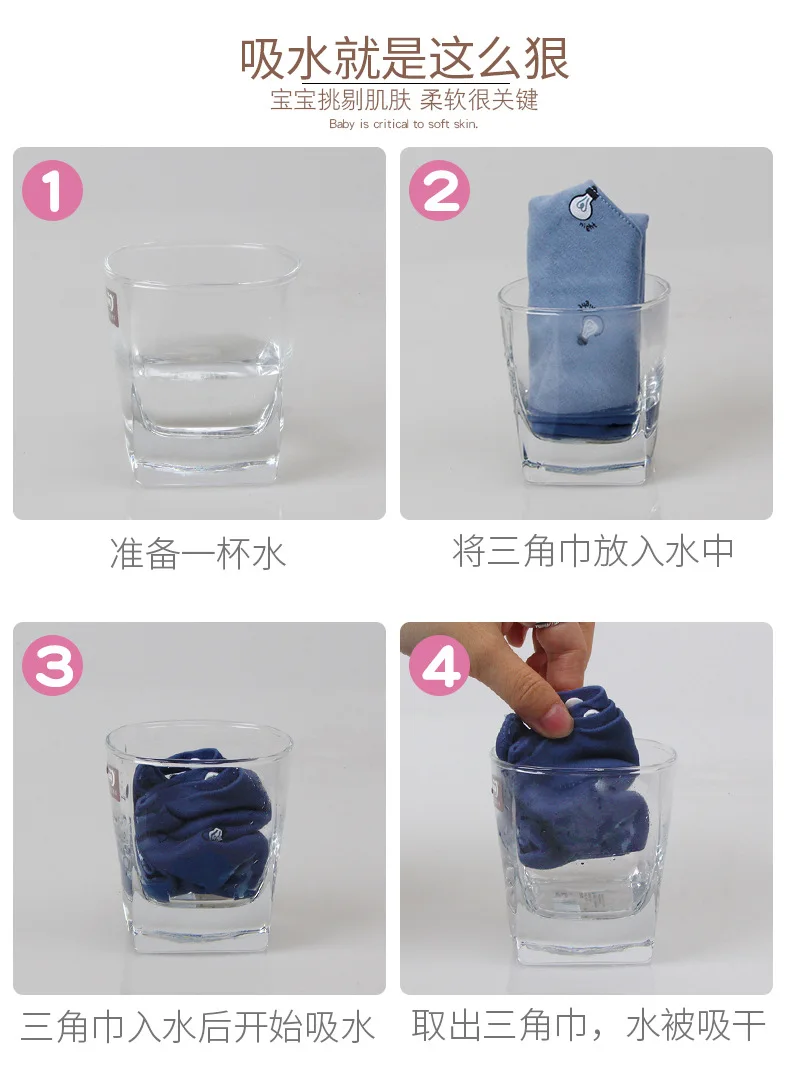 吸水就是这么狠
宝宝挑剔肌肤 柔软很关键
Baby is critical to soft skin.

1

准备一杯水

2

将三角巾放入水中

3

三角巾入水后开始吸水

4

取出三角巾，水被吸干