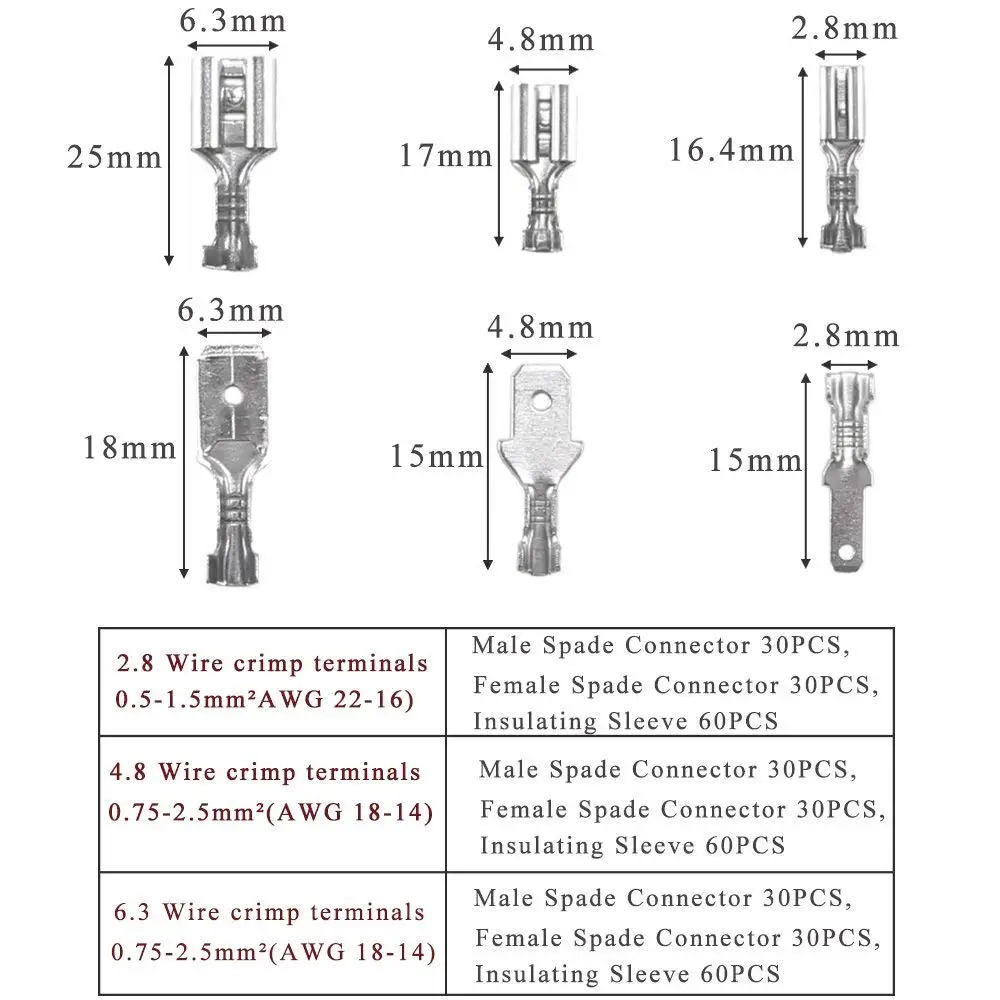 6.3mm
25mm
4.8mm
17mm
2.8mm
16.4mm
6.3mm
18mm
4.8mm
15mm
2.8mm
15mm

| 2.8 Wire crimp terminals 0.5-1.5mm²AWG 22-16) | Male Spade Connector 30PCS, Female Spade Connector 30PCS, Insulating Sleeve 60PCS |
|---|---|
| 4.8 Wire crimp terminals 0.75-2.5mm²(AWG 18-14) | Male Spade Connector 30PCS, Female Spade Connector 30PCS, Insulating Sleeve 60PCS |
| 6.3 Wire crimp terminals 0.75-2.5mm²(AWG 18-14) | Male Spade Connector 30PCS, Female Spade Connector 30PCS, Insulating Sleeve 60PCS |