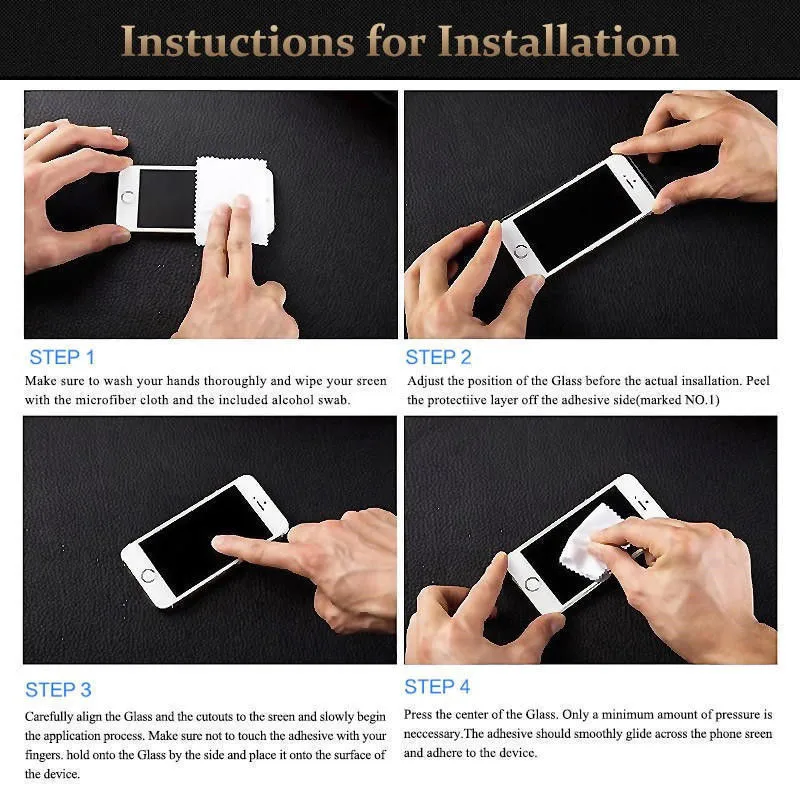 Instuctions for Installation

STEP 1
Make sure to wash your hands thoroughly and wipe your sreen with the microfiber cloth and the included alcohol swab.

STEP 2
Adjust the position of the Glass before the actual insallation. Peel the protectiive layer off the adhesive side(marked NO.1)

STEP 3
Carefully align the Glass and the cutouts to the sreen and slowly begin the application process. Make sure not to touch the adhesive with your fingers. hold onto the Glass by the side and place it onto the surface of the device.

STEP 4
Press the center of the Glass. Only a minimum amount of pressure is neccessary.The adhesive should smoothly glide across the phone sreen and adhere to the device.