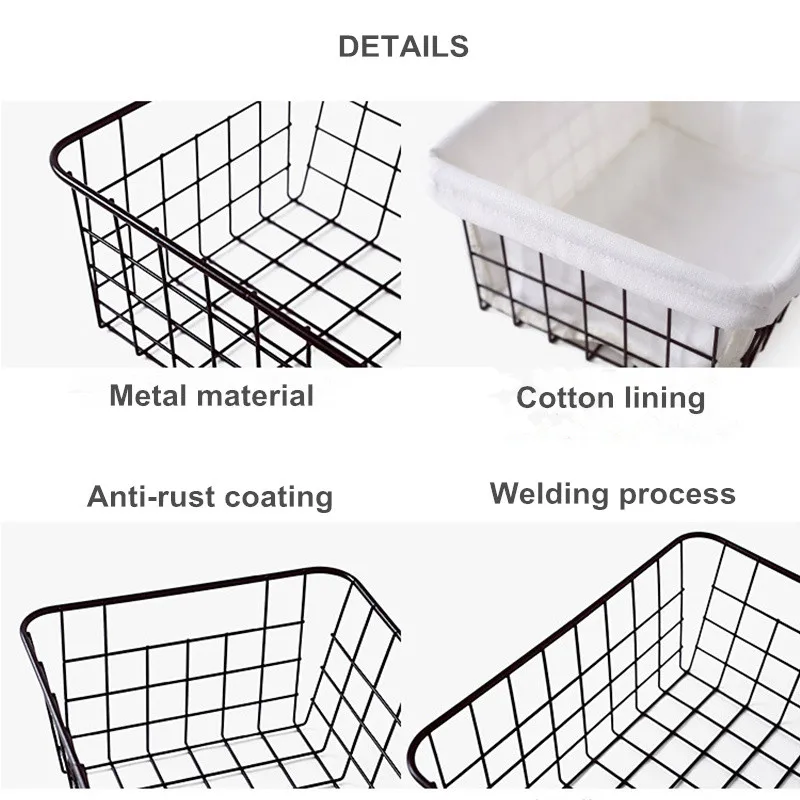 DETAILS

Metal material

Cotton lining

Anti-rust coating

Welding process