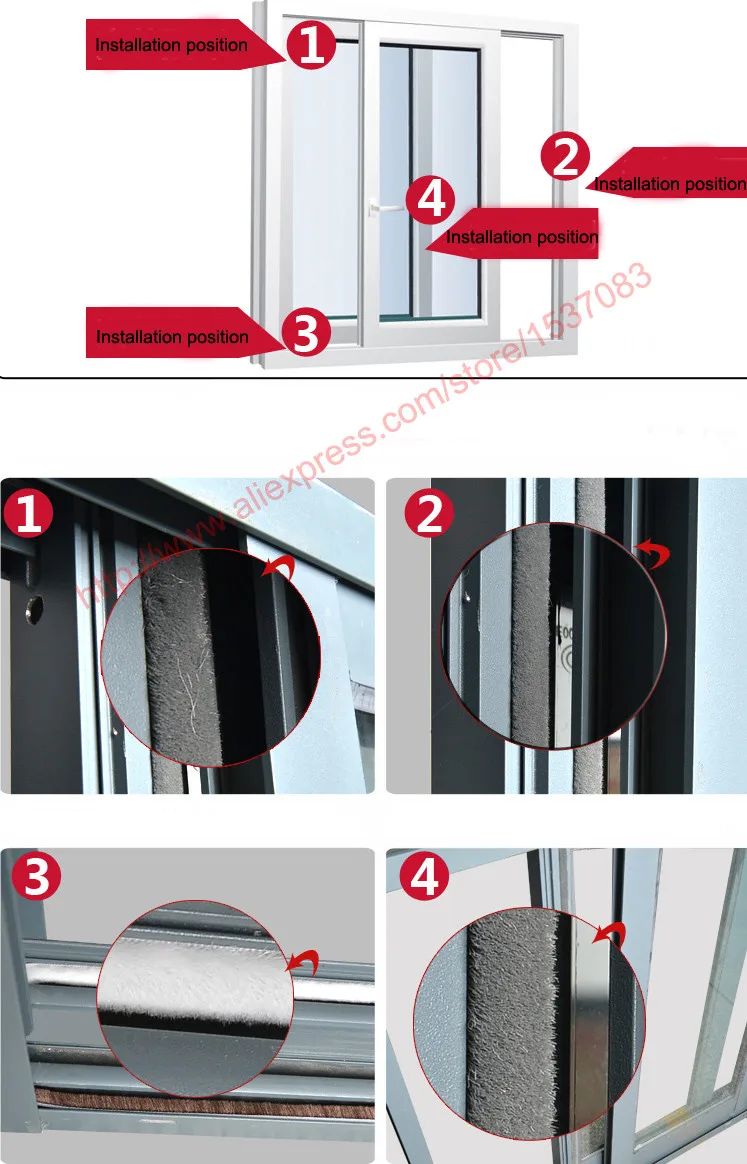 Installation position 1

2 Installation position

4 Installation position

Installation position 3

http://www.aliexpress.com/store/1537083

1

2

3

4