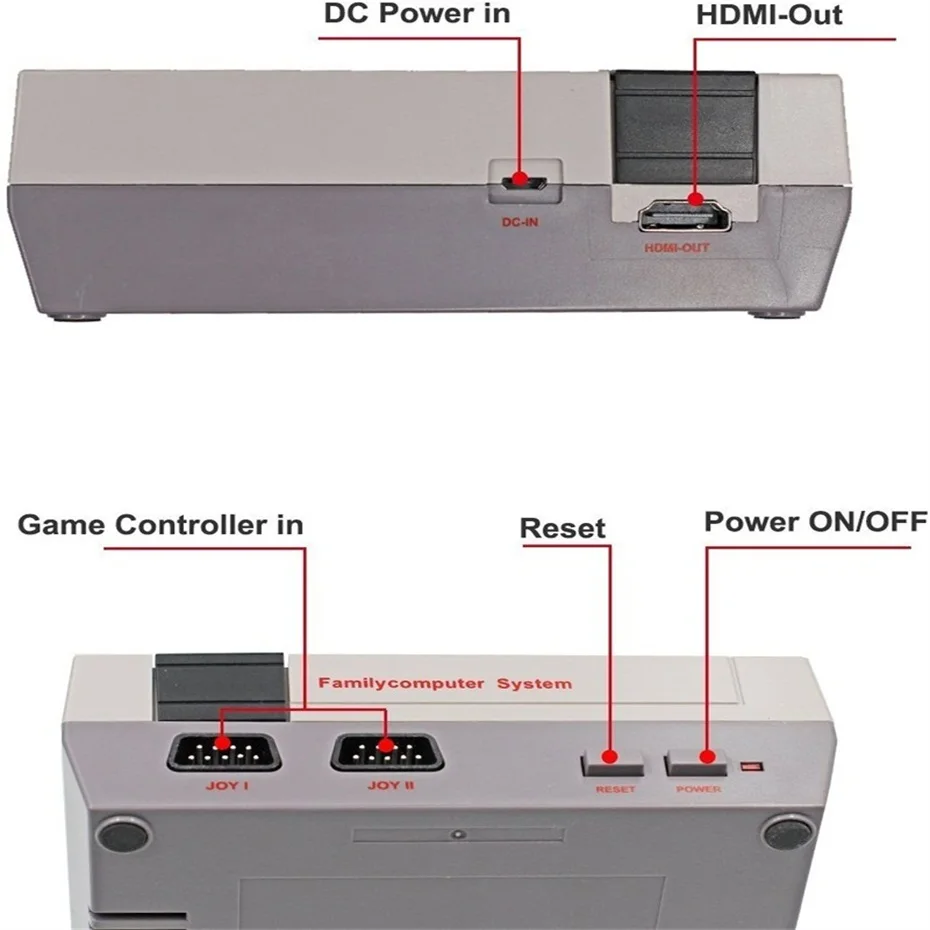 DC Power in

HDMI-Out

DC-IN

HDMI-OUT

Game Controller in

Reset

Power ON/OFF

Familycomputer System

JOY I

JOY II

RESET

POWER