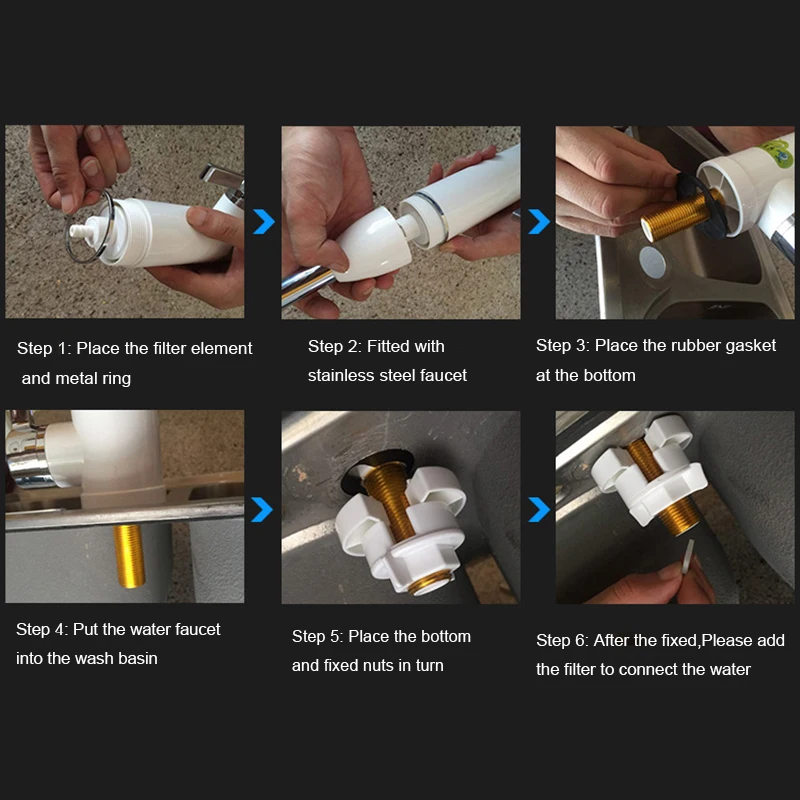 Step 1: Place the filter element and metal ring

Step 2: Fitted with stainless steel faucet

Step 3: Place the rubber gasket at the bottom

Step 4: Put the water faucet into the wash basin

Step 5: Place the bottom and fixed nuts in turn

Step 6: After the fixed,Please add the filter to connect the water