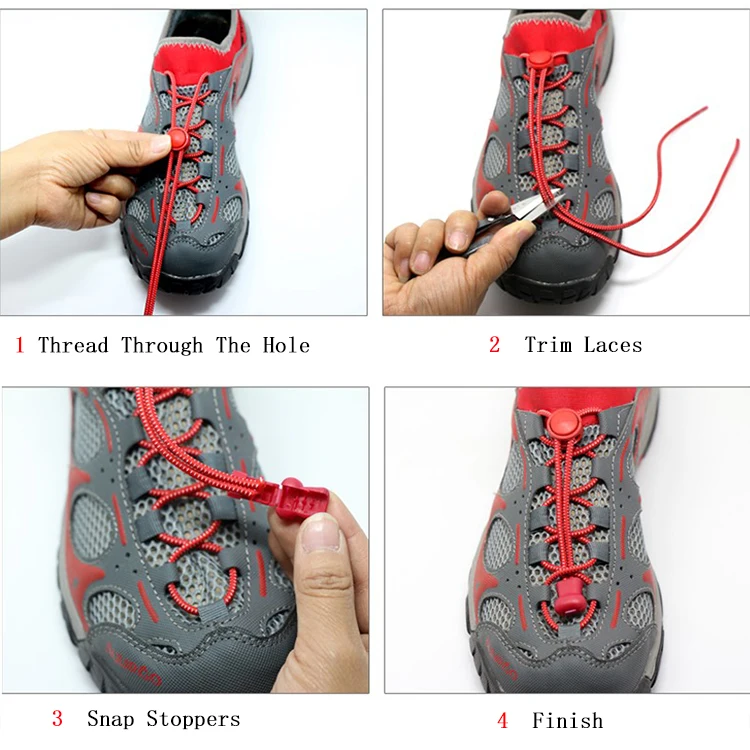 1 Thread Through The Hole

2 Trim Laces

3 Snap Stoppers

4 Finish