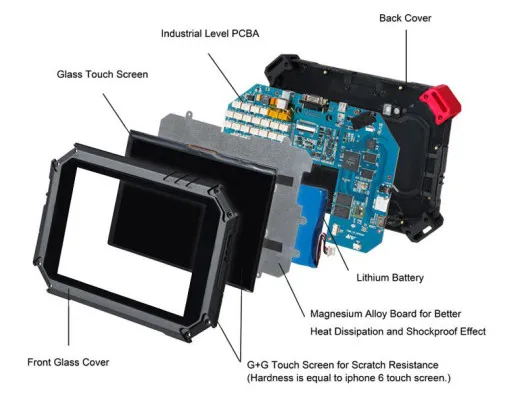 Back Cover

Industrial Level PCBA

Glass Touch Screen

Lithium Battery

Magnesium Alloy Board for Better Heat Dissipation and Shockproof Effect

Front Glass Cover

G+G Touch Screen for Scratch Resistance (Hardness is equal to iphone 6 touch screen.)