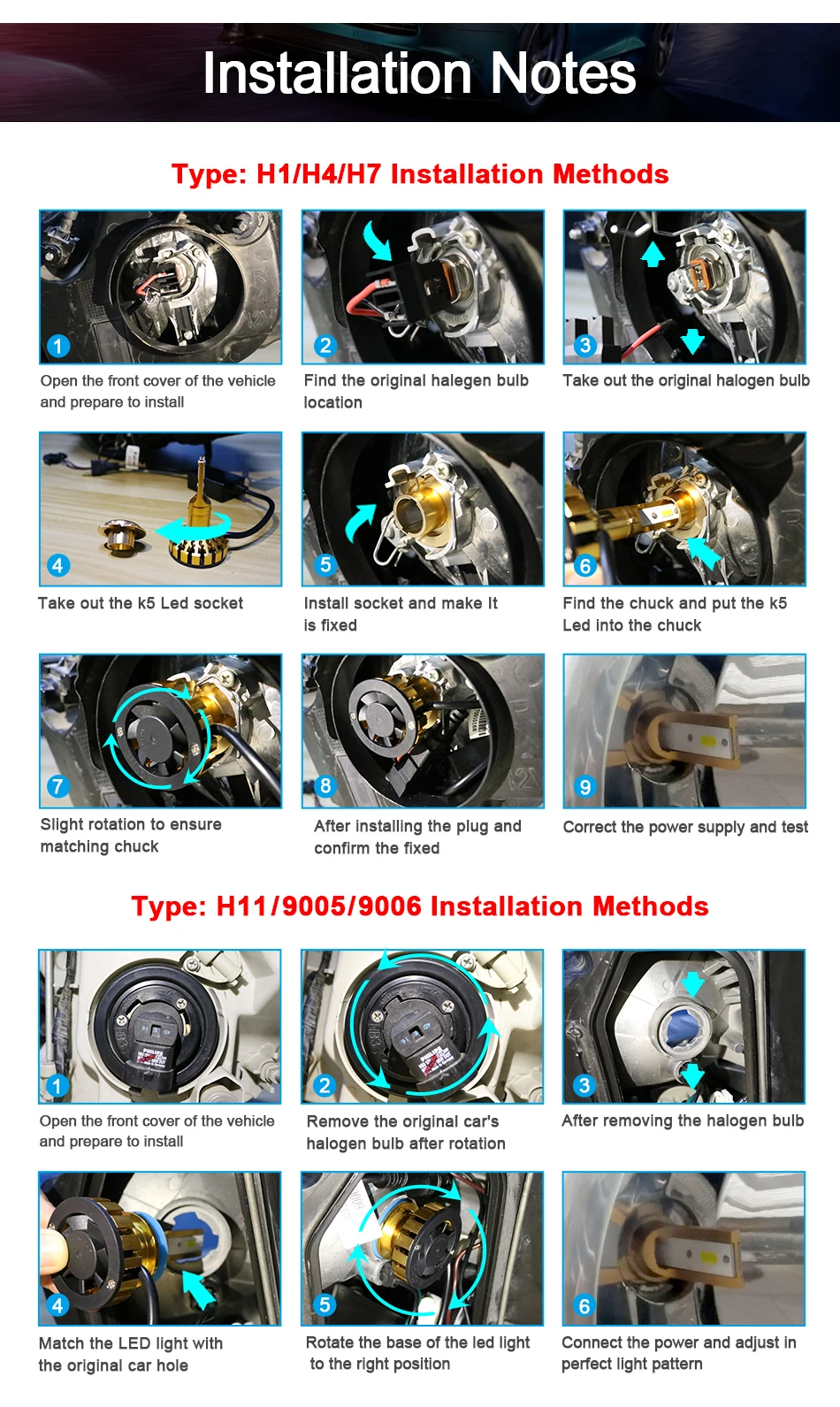 Installation Notes

Type: H1/H4/H7 Installation Methods

1
Open the front cover of the vehicle and prepare to install

2
Find the original halegen bulb location

3
Take out the original halogen bulb

4
Take out the k5 Led socket

5
Install socket and make It is fixed

6
Find the chuck and put the k5 Led into the chuck

7
Slight rotation to ensure matching chuck

8
After installing the plug and confirm the fixed

9
Correct the power supply and test

Type: H11/9005/9006 Installation Methods

1
Open the front cover of the vehicle and prepare to install

2
Remove the original car's halogen bulb after rotation

3
After removing the halogen bulb

4
Match the LED light with the original car hole

5
Rotate the base of the led light to the right position

6
Connect the power and adjust in perfect light pattern