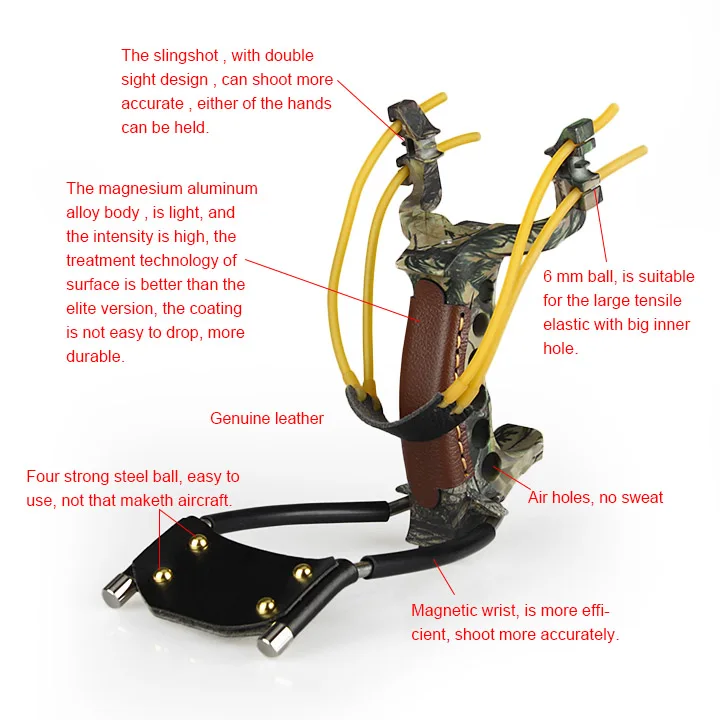 The slingshot , with double sight design , can shoot more accurate , either of the hands can be held.

The magnesium aluminum alloy body , is light, and the intensity is high, the treatment technology of surface is better than the elite version, the coating is not easy to drop, more durable.

6 mm ball, is suitable for the large tensile elastic with big inner hole.

Genuine leather

Four strong steel ball, easy to use, not that maketh aircraft.

Air holes, no sweat

Magnetic wrist, is more efficient, shoot more accurately.