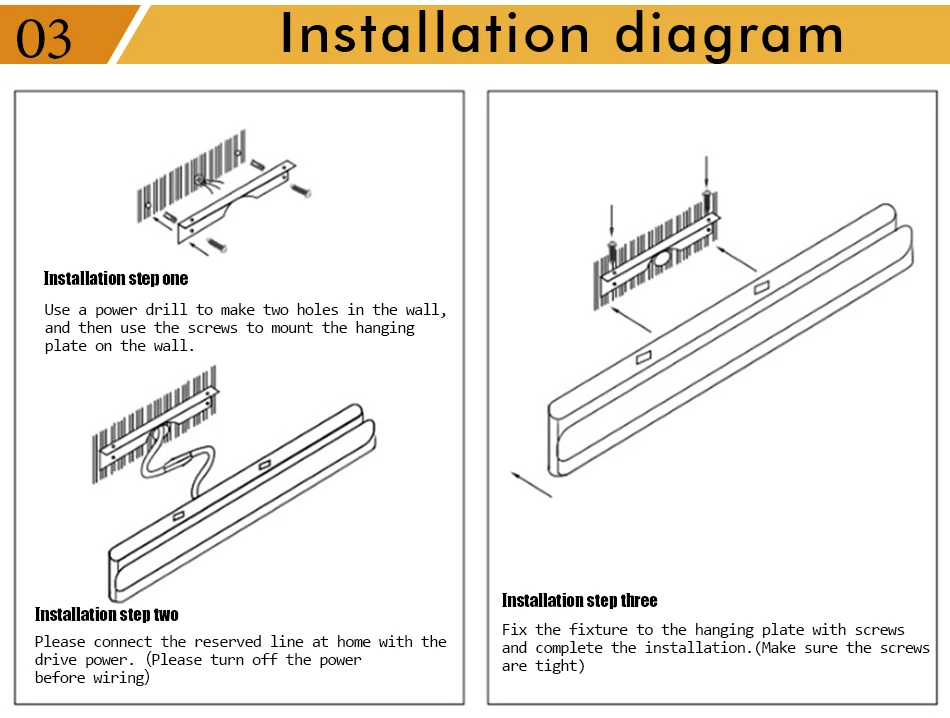 03 Installation diagram

Installation step one

Use a power drill to make two holes in the wall, and then use the screws to mount the hanging plate on the wall.

Installation step two

Please connect the reserved line at home with the drive power. (Please turn off the power before wiring)

Installation step three

Fix the fixture to the hanging plate with screws and complete the installation.(Make sure the screws are tight)