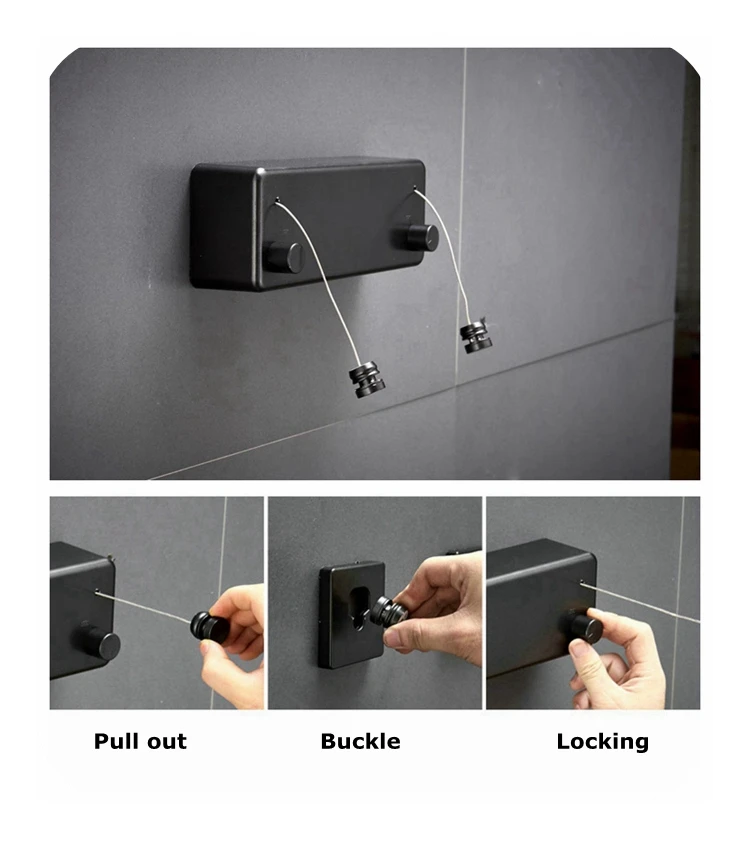 Pull out

Buckle

Locking