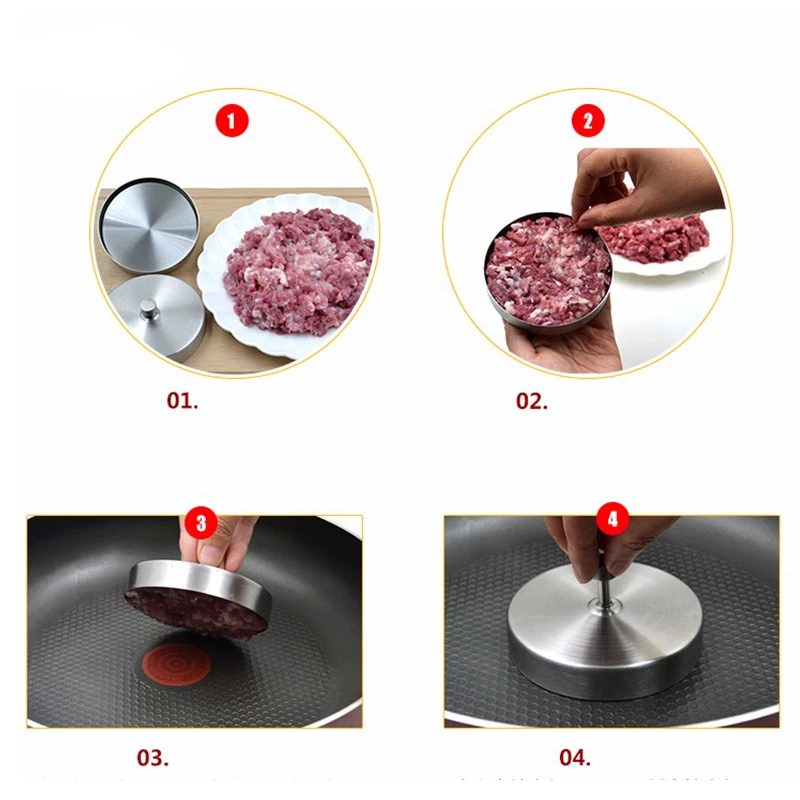 1

01.

2

02.

3

03.

4

04.