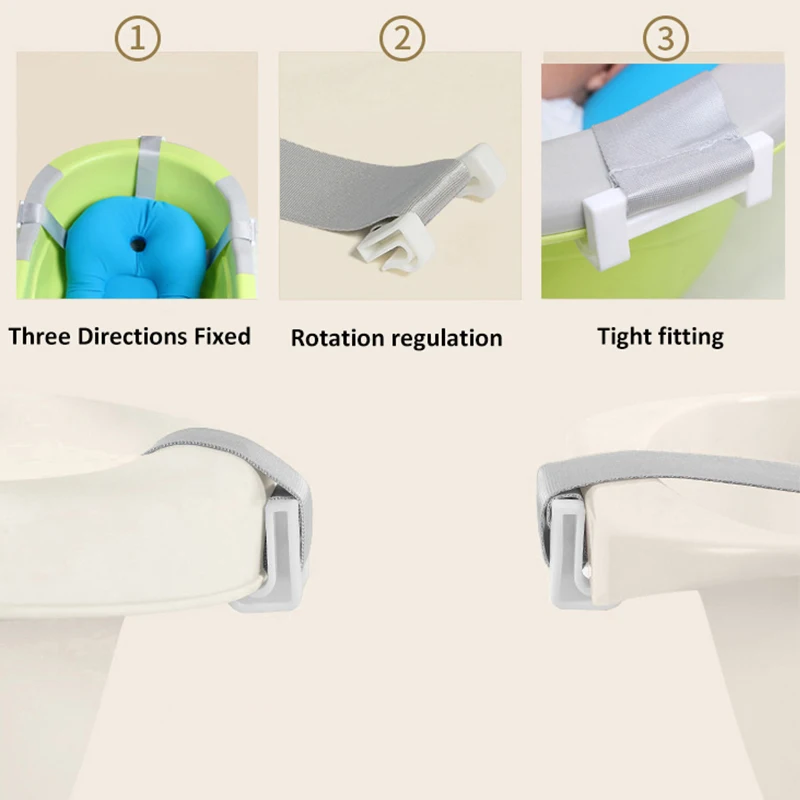 ①
Three Directions Fixed

②
Rotation regulation

③
Tight fitting