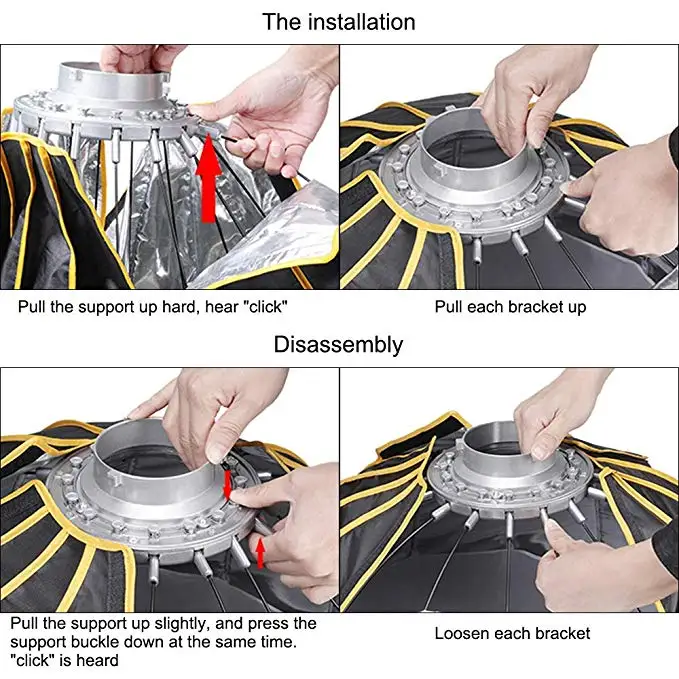 The installation

Pull the support up hard, hear "click"

Pull each bracket up

Disassembly

Pull the support up slightly, and press the support buckle down at the same time. "click" is heard

Loosen each bracket