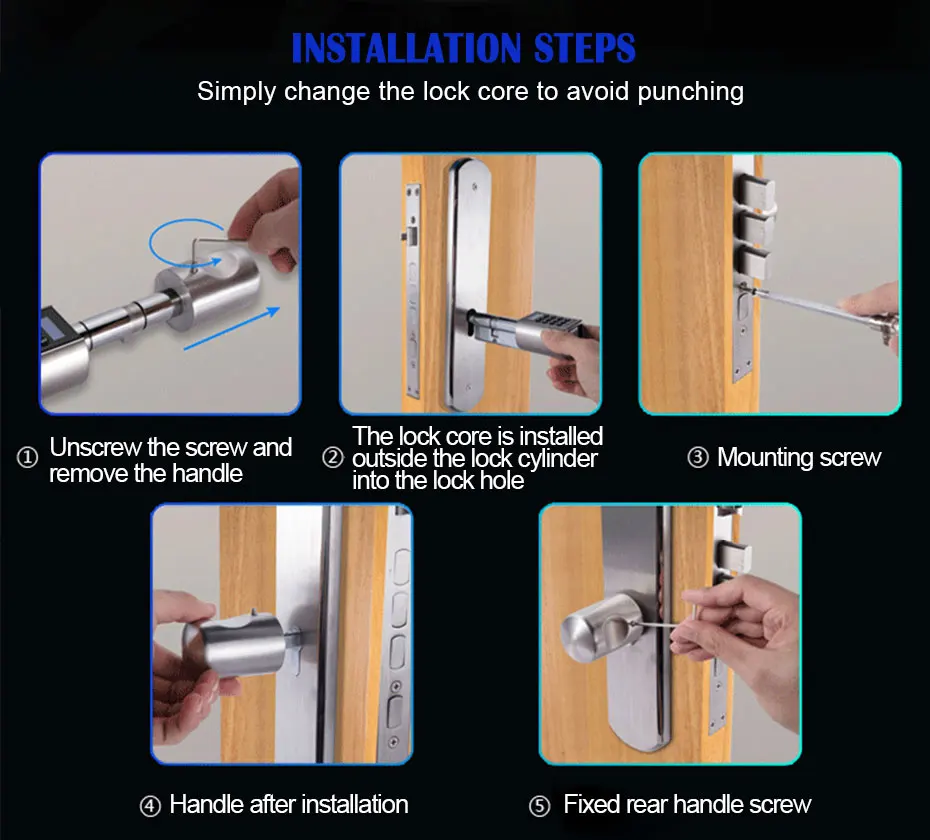 INSTALLATION STEPS
Simply change the lock core to avoid punching

① Unscrew the screw and remove the handle

② The lock core is installed outside the lock cylinder into the lock hole

③ Mounting screw

④ Handle after installation

⑤ Fixed rear handle screw