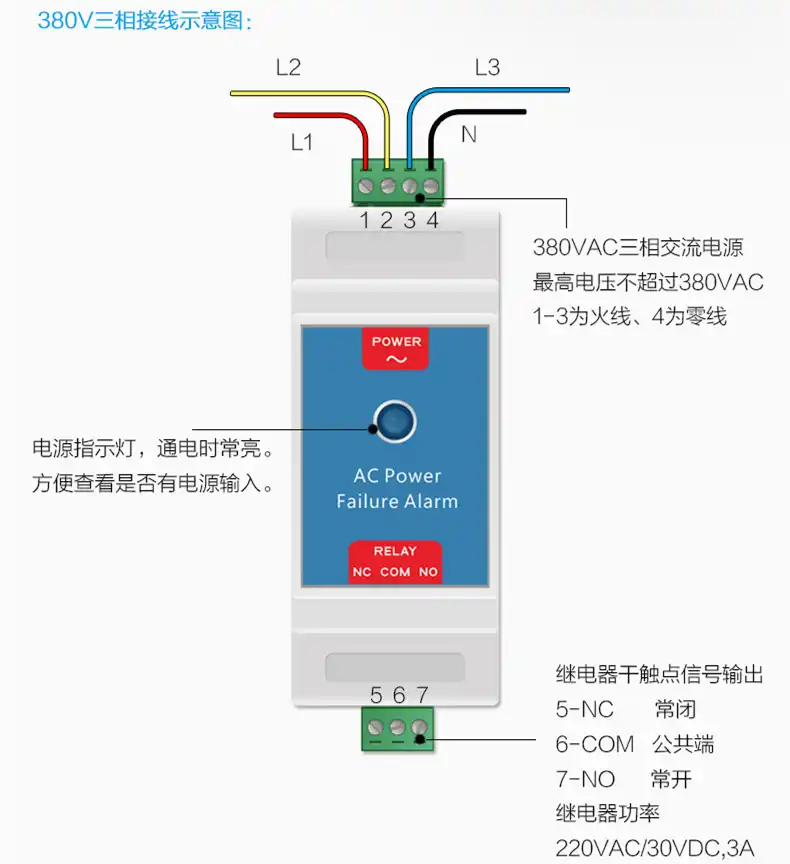 380V三相接线示意图：

L2

L3

L1

N

1 2 3 4

380VAC三相交流电源
最高电压不超过380VAC
1-3为火线、4为零线

POWER
~

电源指示灯，通电时常亮。
方便查看是否有电源输入。

AC Power
Failure Alarm

RELAY
NC COM NO

5 6 7

继电器干触点信号输出
5-NC 常闭
6-COM 公共端
7-NO 常开
继电器功率
220VAC/30VDC,3A