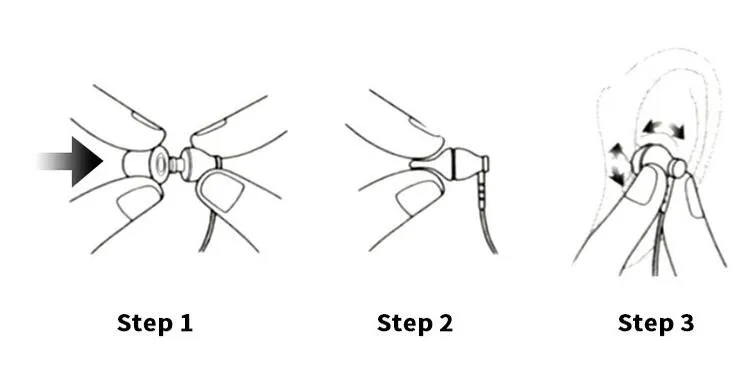 Step 1

Step 2

Step 3