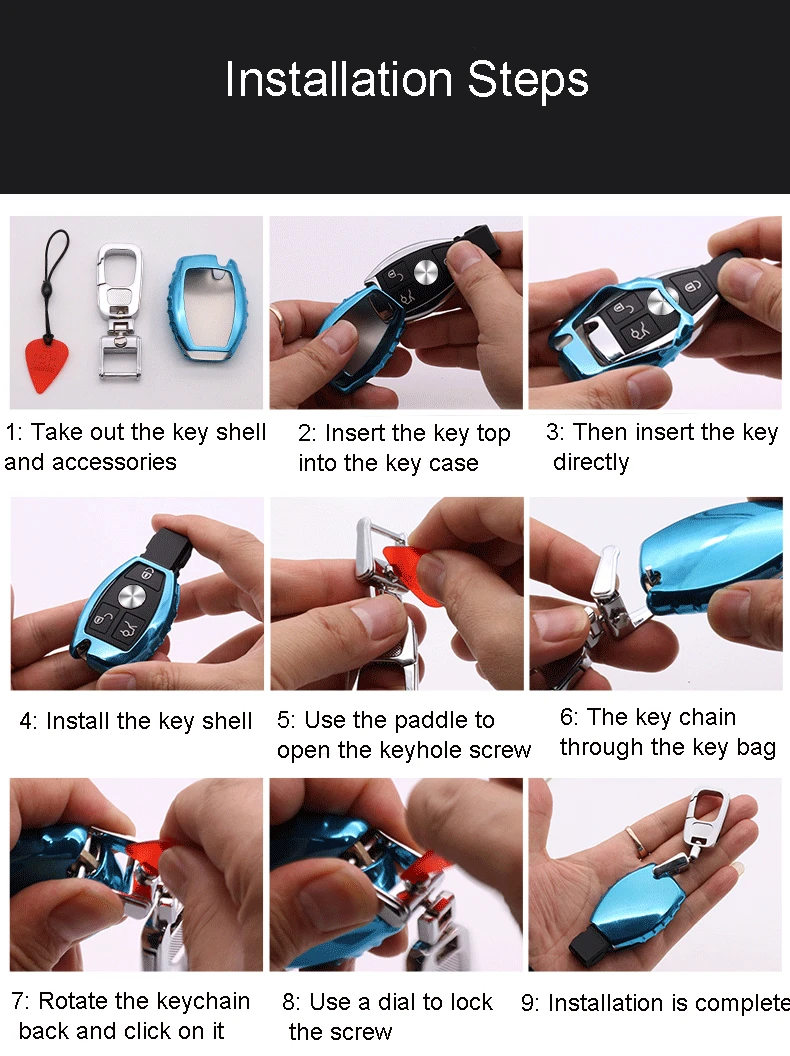 Installation Steps

1: Take out the key shell and accessories

2: Insert the key top into the key case

3: Then insert the key directly

4: Install the key shell

5: Use the paddle to open the keyhole screw

6: The key chain through the key bag

7: Rotate the keychain back and click on it

8: Use a dial to lock the screw

9: Installation is complete