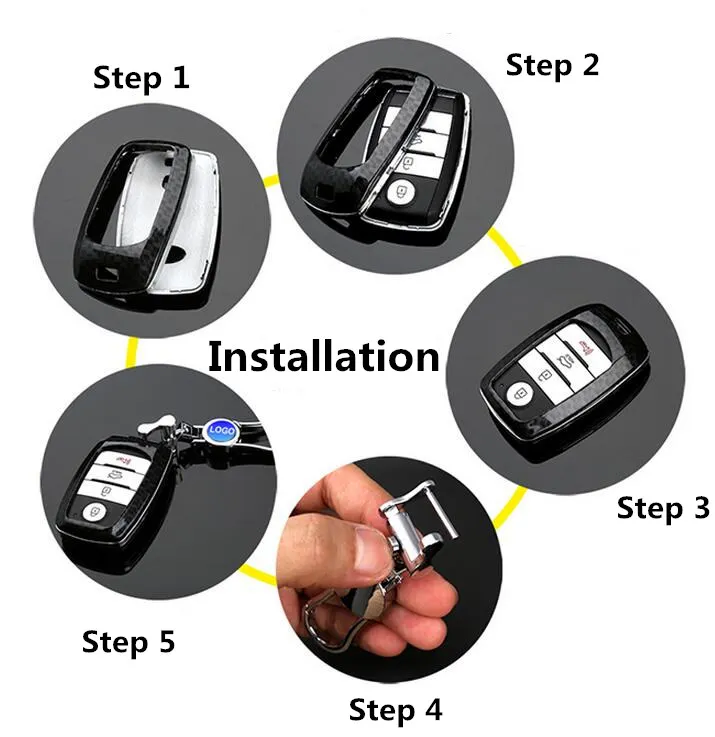 Step 1

Step 2

Installation

Step 3

LOGO

Step 5

Step 4