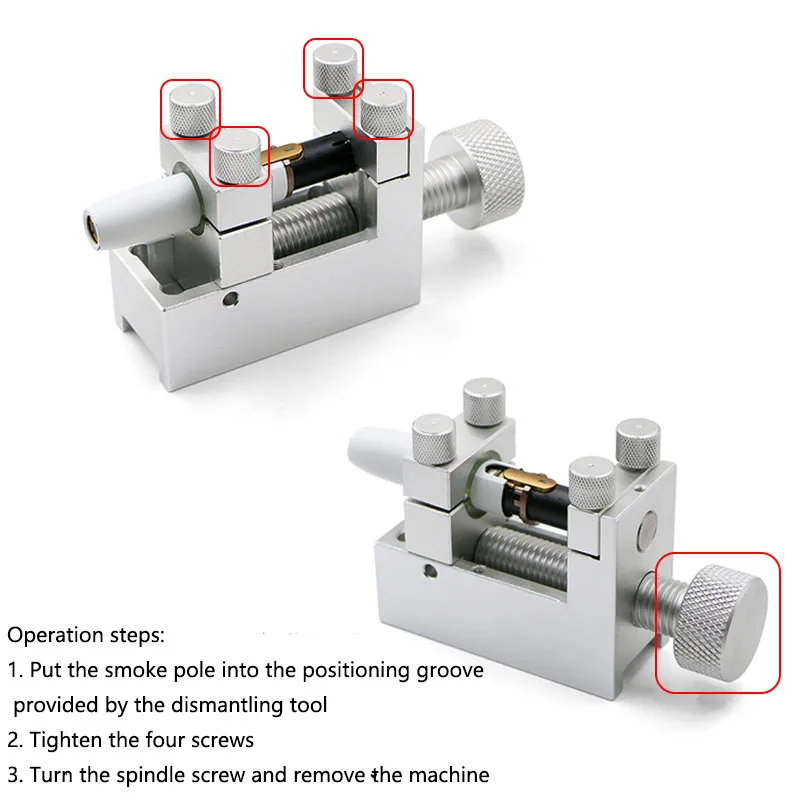 Operation steps:
1. Put the smoke pole into the positioning groove provided by the dismantling tool
2. Tighten the four screws
3. Turn the spindle screw and remove the machine