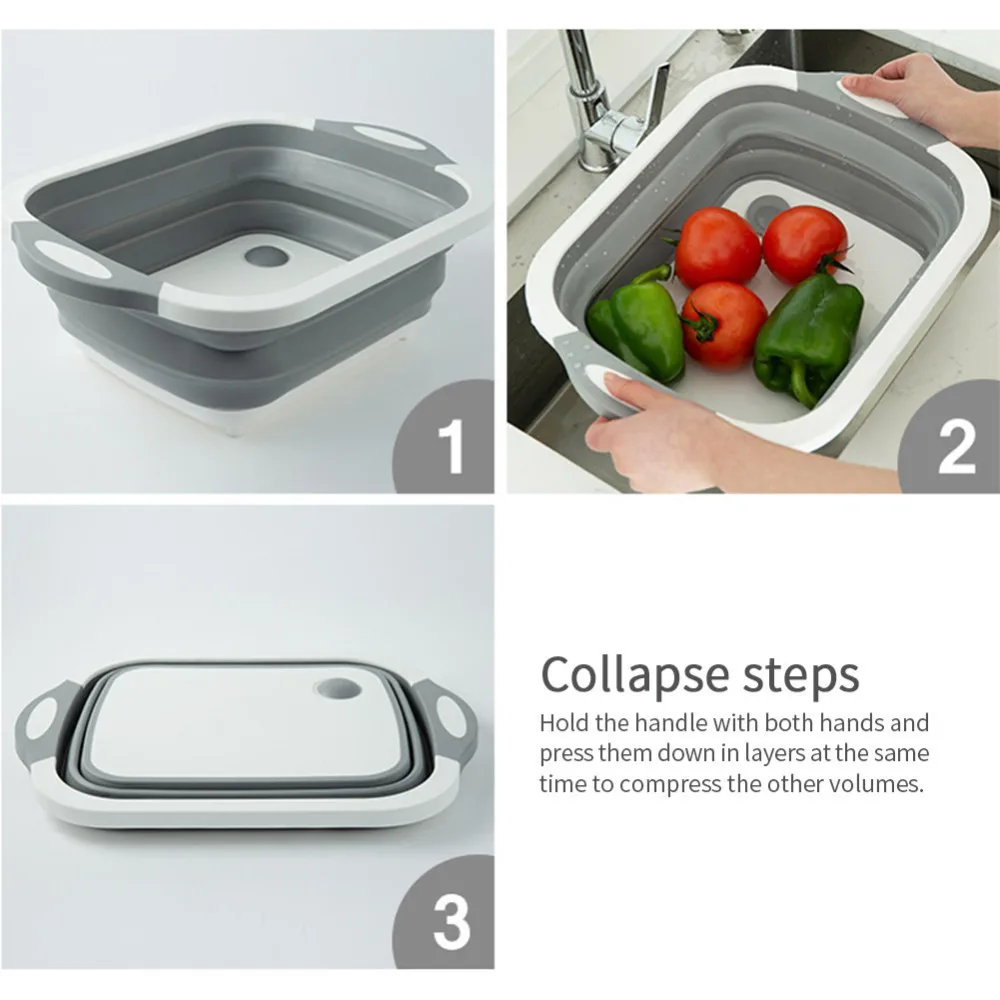 1

2

3

Collapse steps

Hold the handle with both hands and press them down in layers at the same time to compress the other volumes.