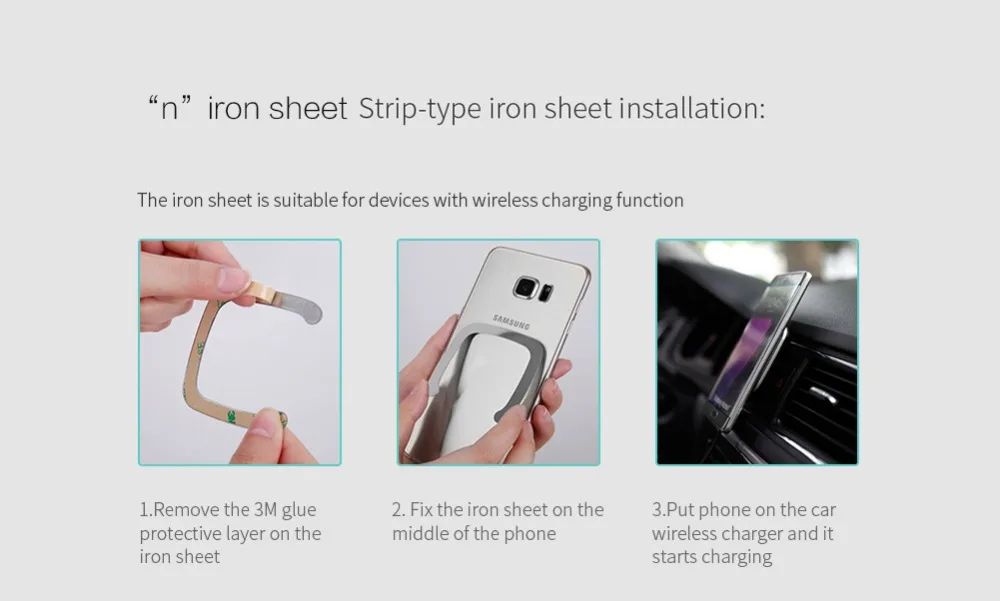 “n” iron sheet Strip-type iron sheet installation:

The iron sheet is suitable for devices with wireless charging function

SAMSUNG

1.Remove the 3M glue protective layer on the iron sheet

2. Fix the iron sheet on the middle of the phone

3.Put phone on the car wireless charger and it starts charging