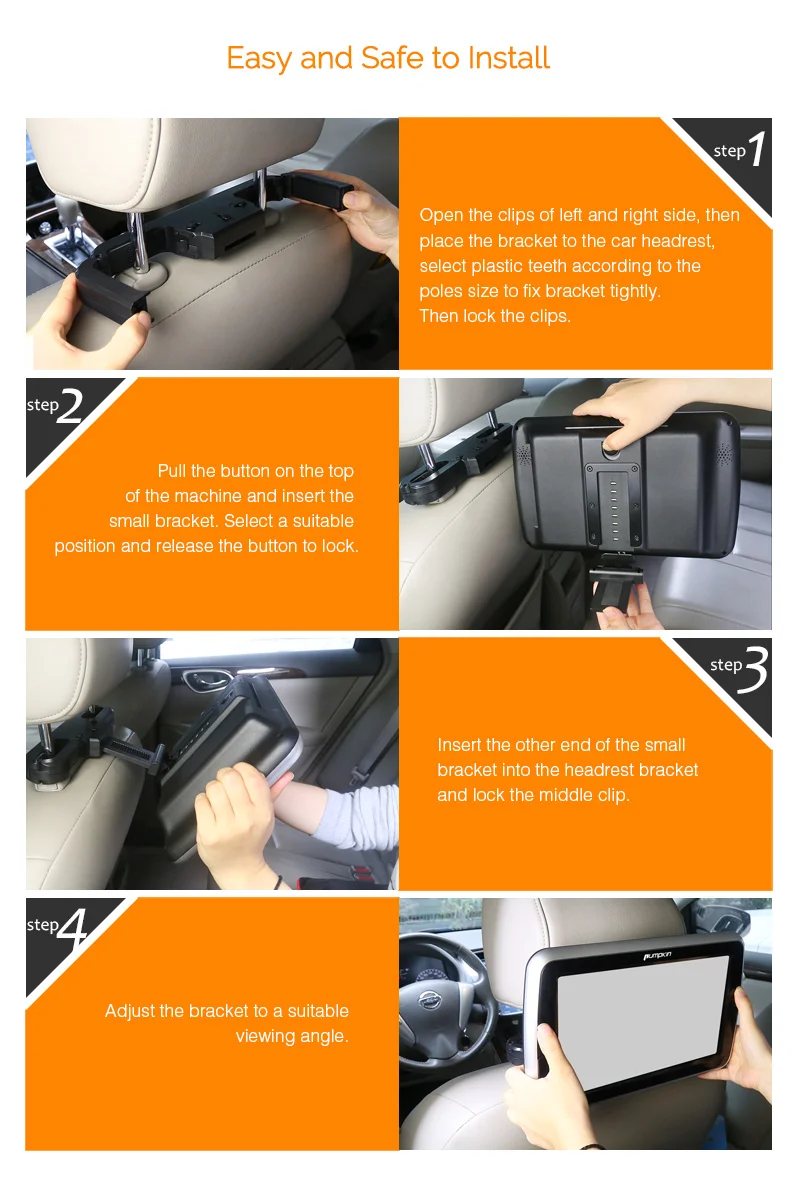 Easy and Safe to Install

step 1

Open the clips of left and right side, then place the bracket to the car headrest, select plastic teeth according to the poles size to fix bracket tightly.
Then lock the clips.

step 2

Pull the button on the top of the machine and insert the small bracket. Select a suitable position and release the button to lock.

step 3

Insert the other end of the small bracket into the headrest bracket and lock the middle clip.

step 4

Adjust the bracket to a suitable viewing angle.

pumpkin