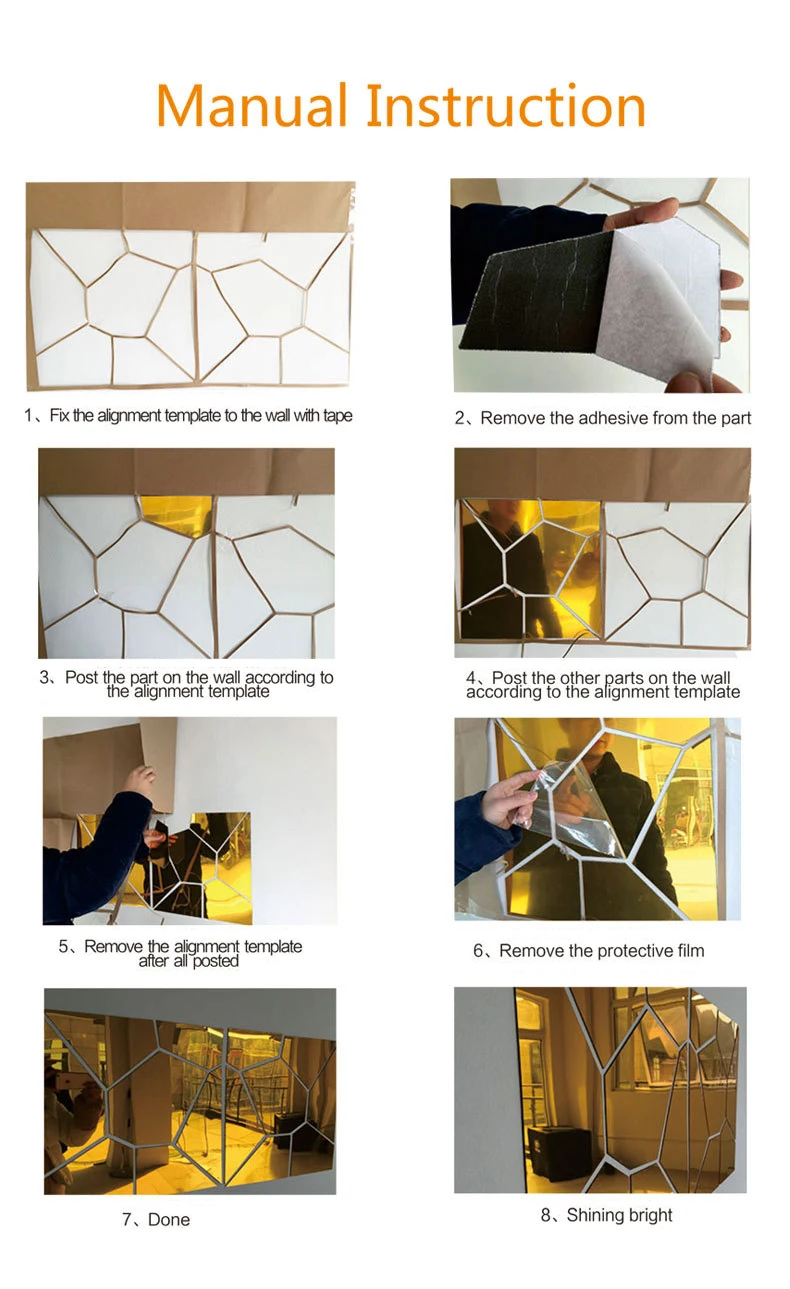 Manual Instruction

1、Fix the alignment template to the wall with tape

2、Remove the adhesive from the part

3、Post the part on the wall according to the alignment template

4、Post the other parts on the wall according to the alignment template

5、Remove the alignment template after all posted

6、Remove the protective film

7、Done

8、Shining bright