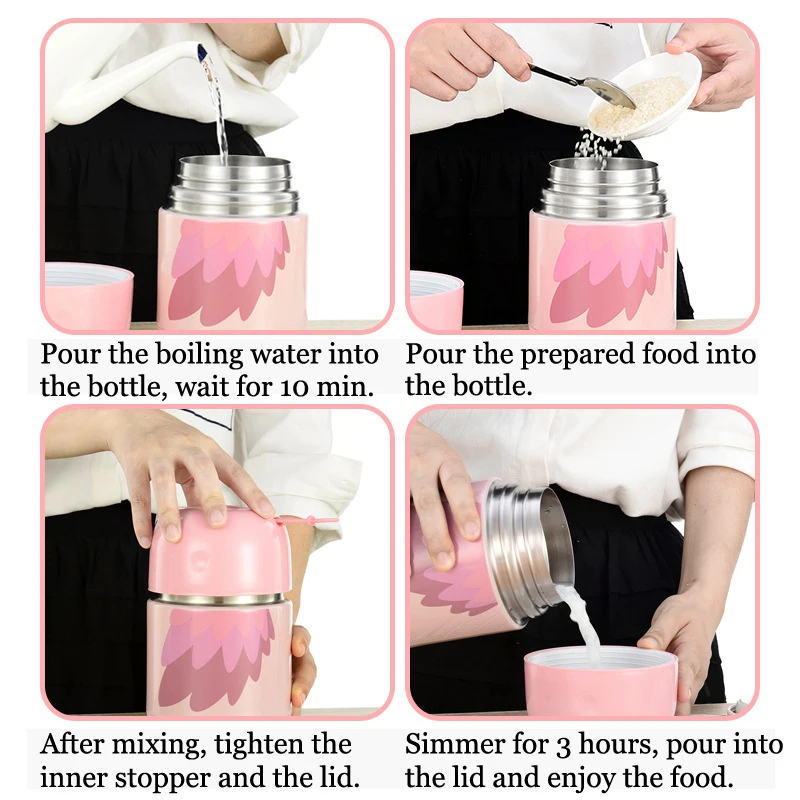 Pour the boiling water into the bottle, wait for 10 min.

Pour the prepared food into the bottle.

After mixing, tighten the inner stopper and the lid.

Simmer for 3 hours, pour into the lid and enjoy the food.