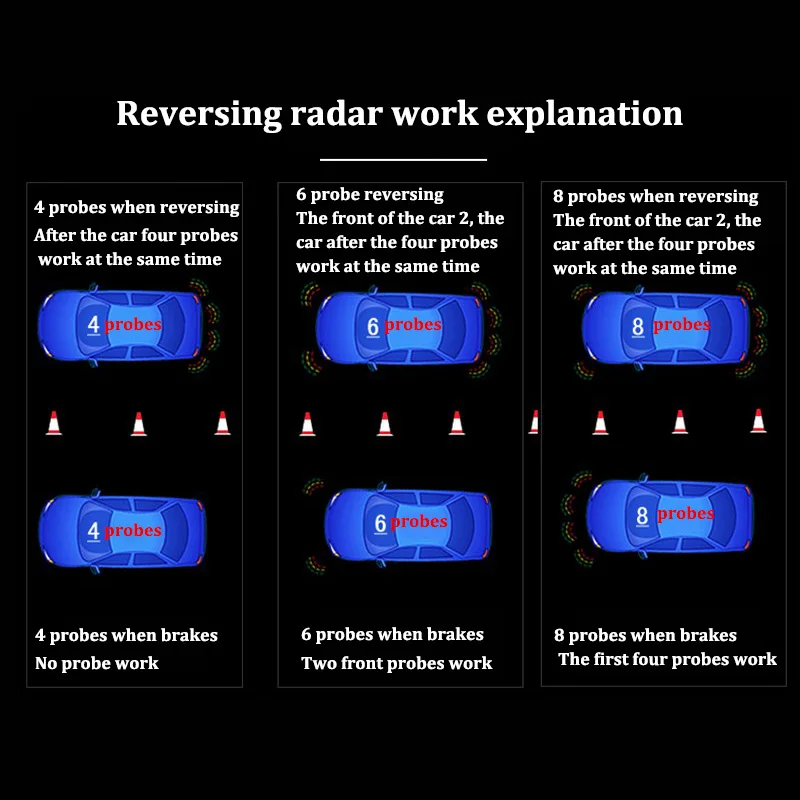 Reversing radar work explanation

4 probes when reversing
After the car four probes work at the same time

4 probes

4 probes

4 probes when brakes
No probe work

6 probe reversing
The front of the car 2, the car after the four probes work at the same time

6 probes

6 probes

6 probes when brakes
Two front probes work

8 probes when reversing
The front of the car 2, the car after the four probes work at the same time

8 probes

8 probes

8 probes when brakes
The first four probes work