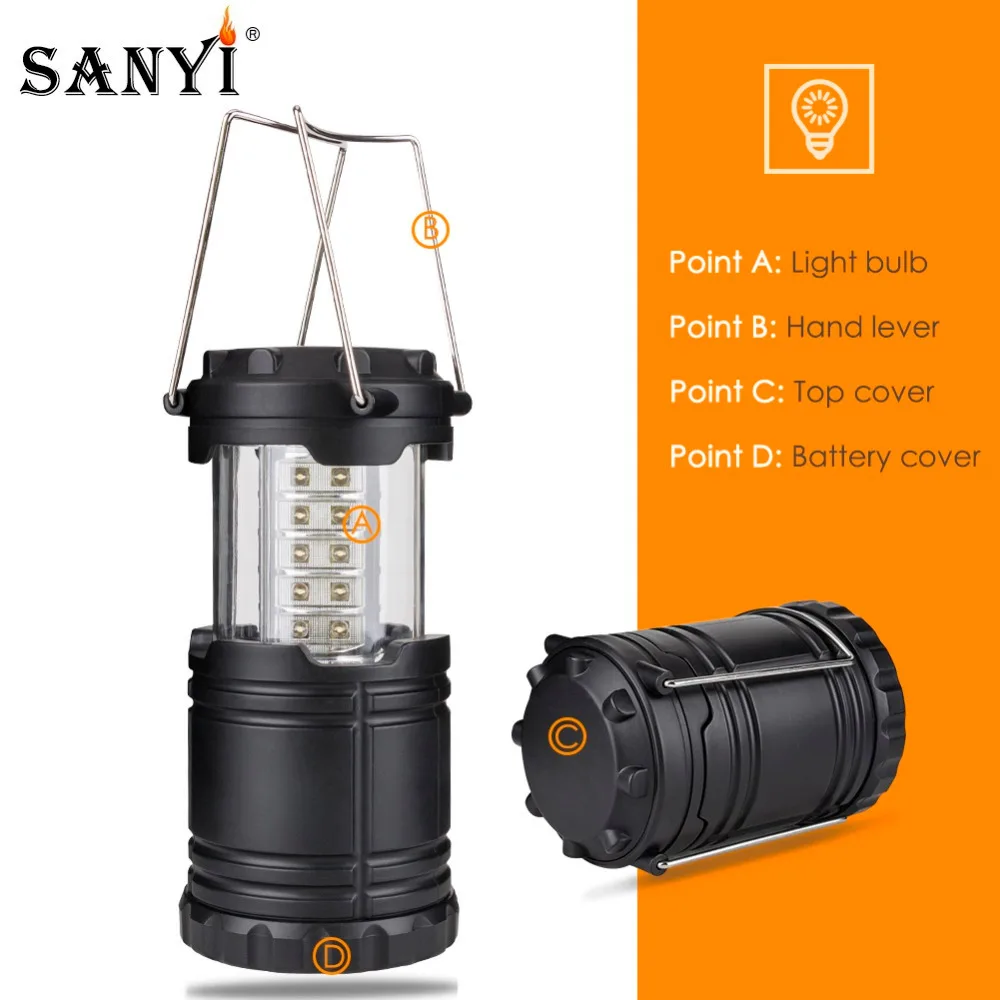 SANYI®

Ⓑ

Ⓐ

Ⓒ

Ⓓ

Point A: Light bulb

Point B: Hand lever

Point C: Top cover

Point D: Battery cover