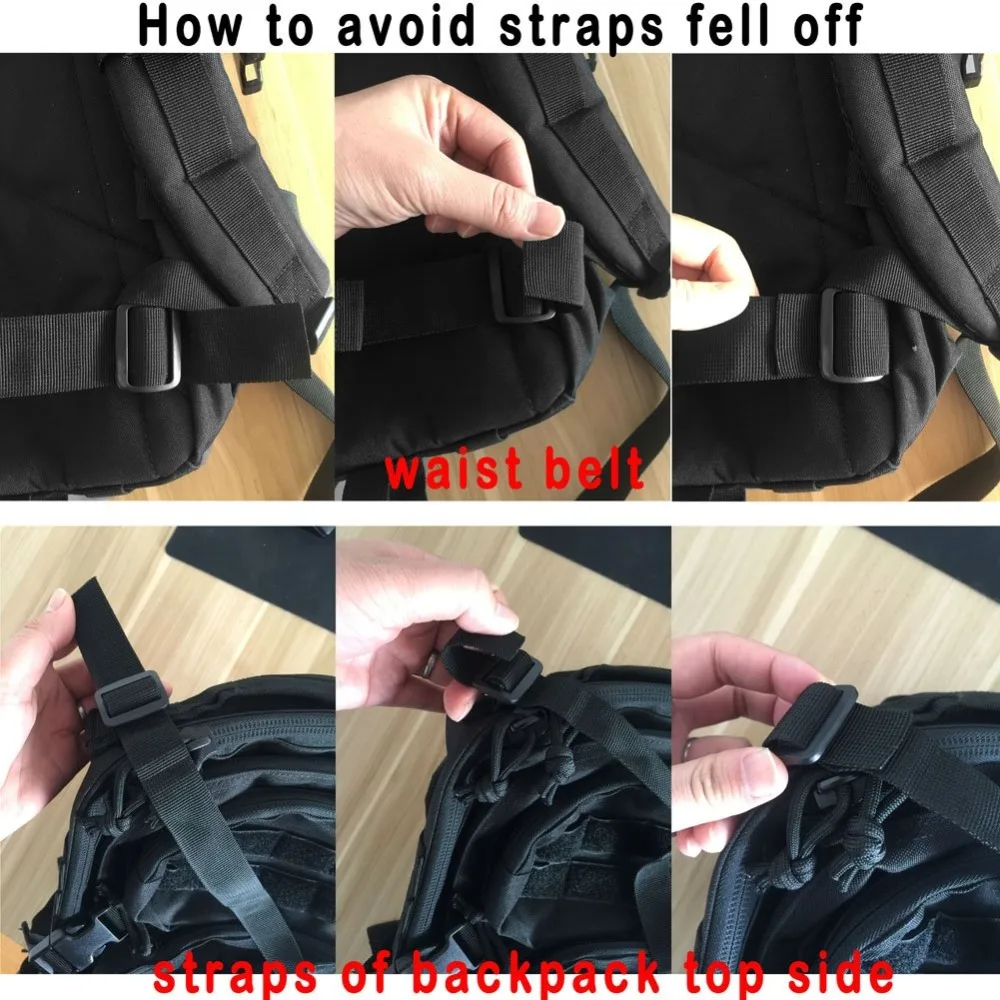 How to avoid straps fell off

waist belt

straps of backpack top side