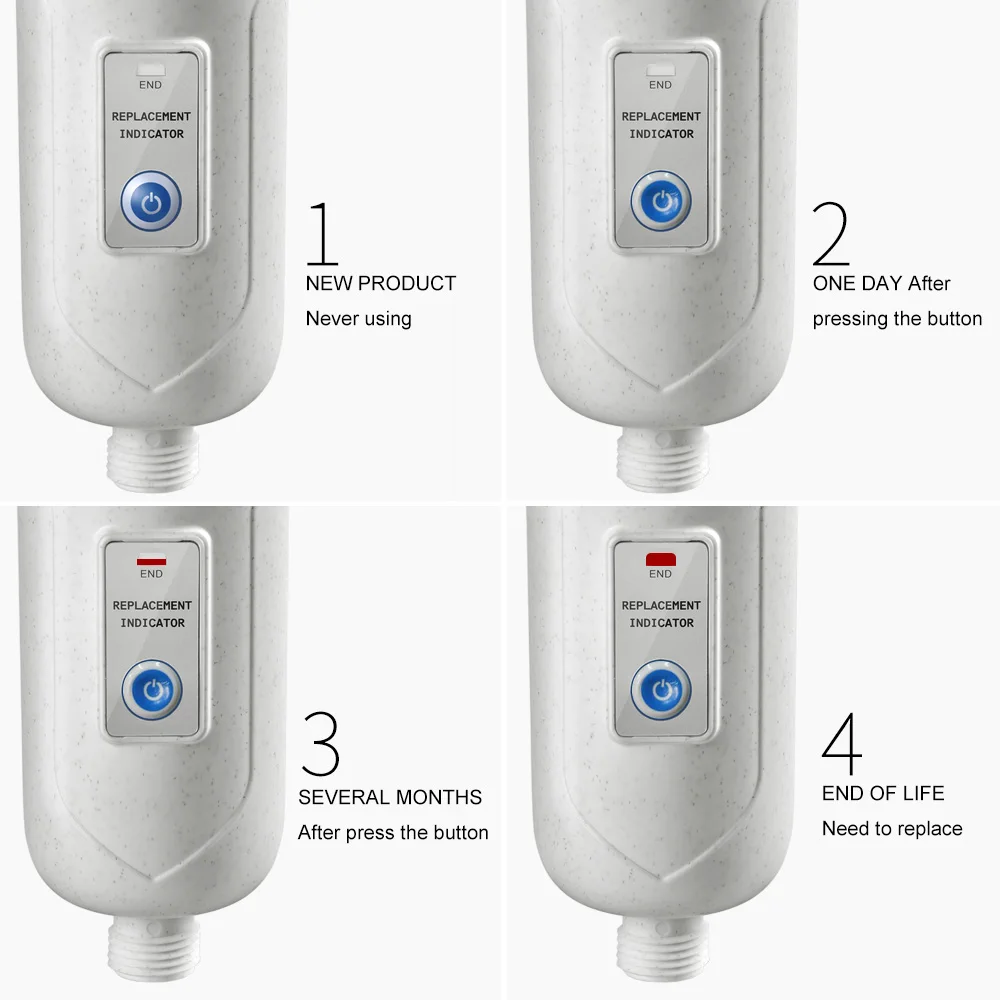 END

REPLACEMENT INDICATOR

1

NEW PRODUCT

Never using

END

REPLACEMENT INDICATOR

2

ONE DAY After

pressing the button

END

REPLACEMENT INDICATOR

3

SEVERAL MONTHS

After press the button

END

REPLACEMENT INDICATOR

4

END OF LIFE

Need to replace