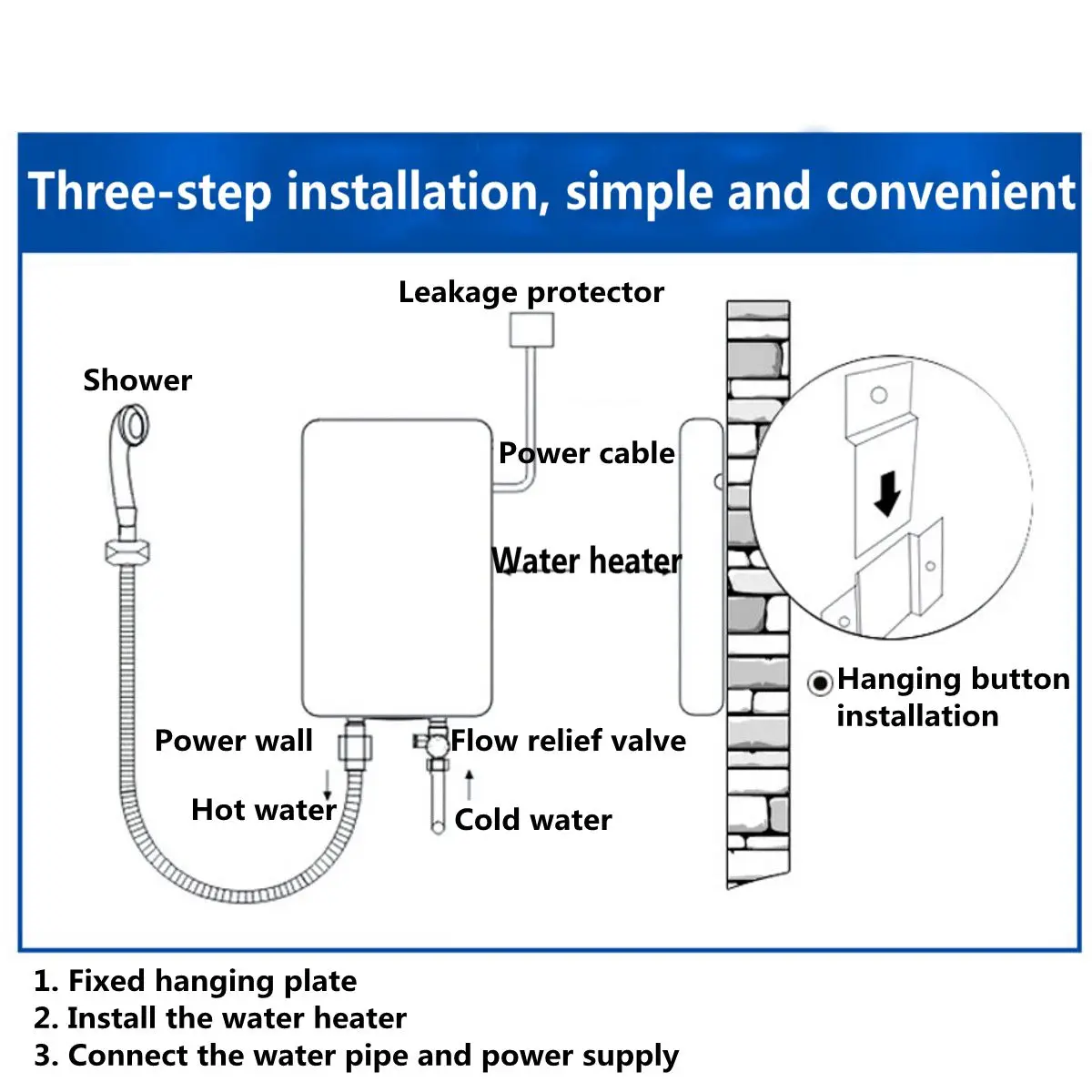 Three-step installation, simple and convenient

Leakage protector

Shower

Power cable

Water heater

Hanging button installation

Power wall

Flow relief valve

Hot water

Cold water

1. Fixed hanging plate
2. Install the water heater
3. Connect the water pipe and power supply