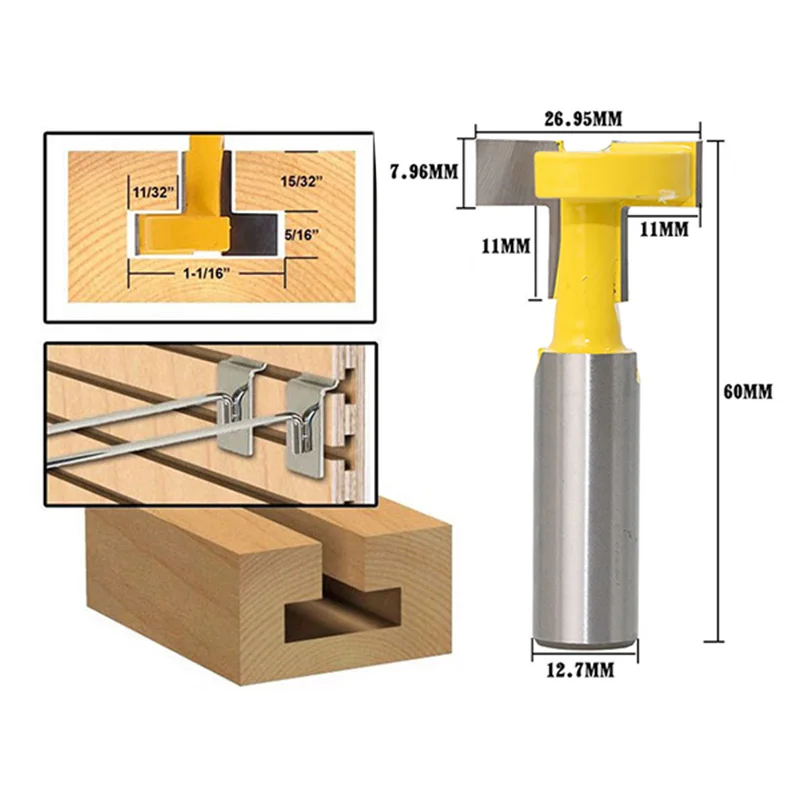 11/32"
15/32"
5/16"
1-1/16"

26.95MM
7.96MM
11MM
11MM
60MM
12.7MM