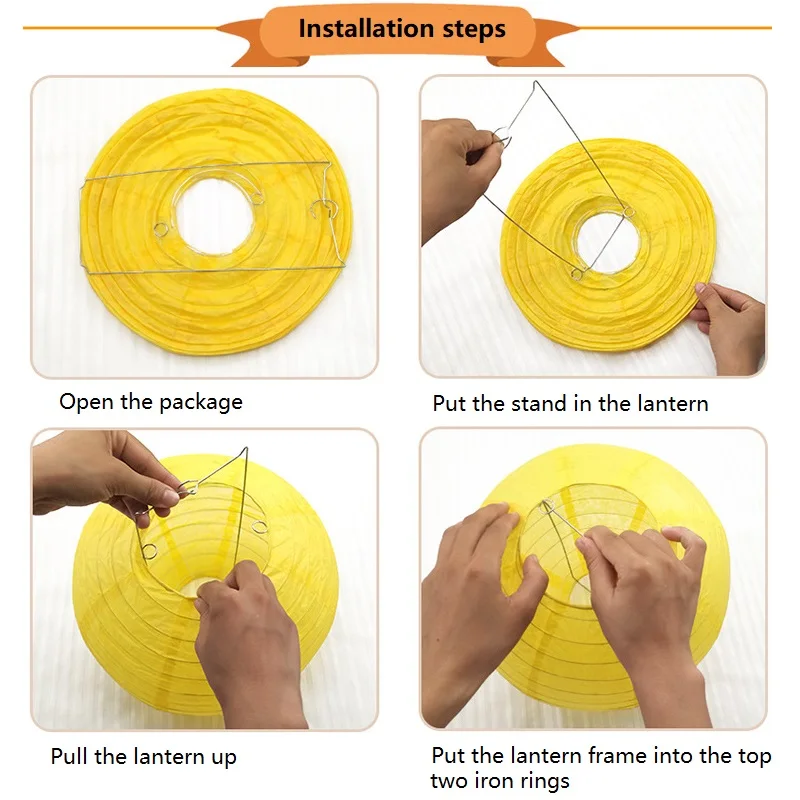 Installation steps

Open the package

Put the stand in the lantern

Pull the lantern up

Put the lantern frame into the top two iron rings