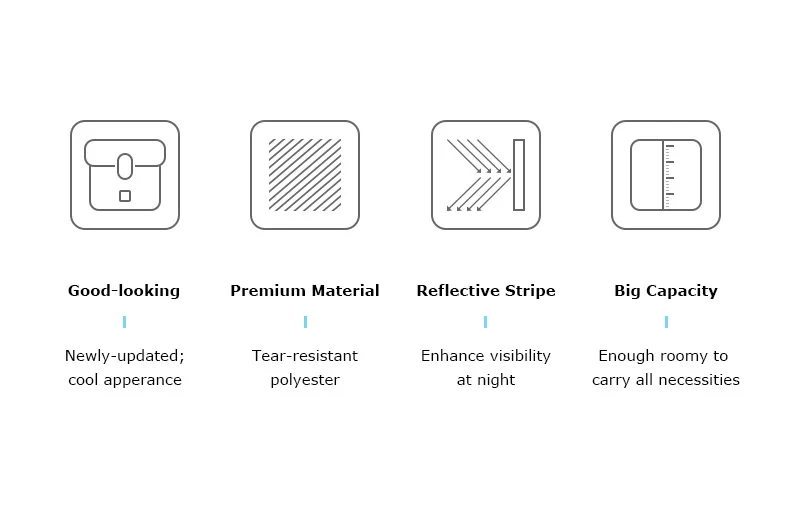 Good-looking

Newly-updated; cool apperance

Premium Material

Tear-resistant polyester

Reflective Stripe

Enhance visibility at night

Big Capacity

Enough roomy to carry all necessities