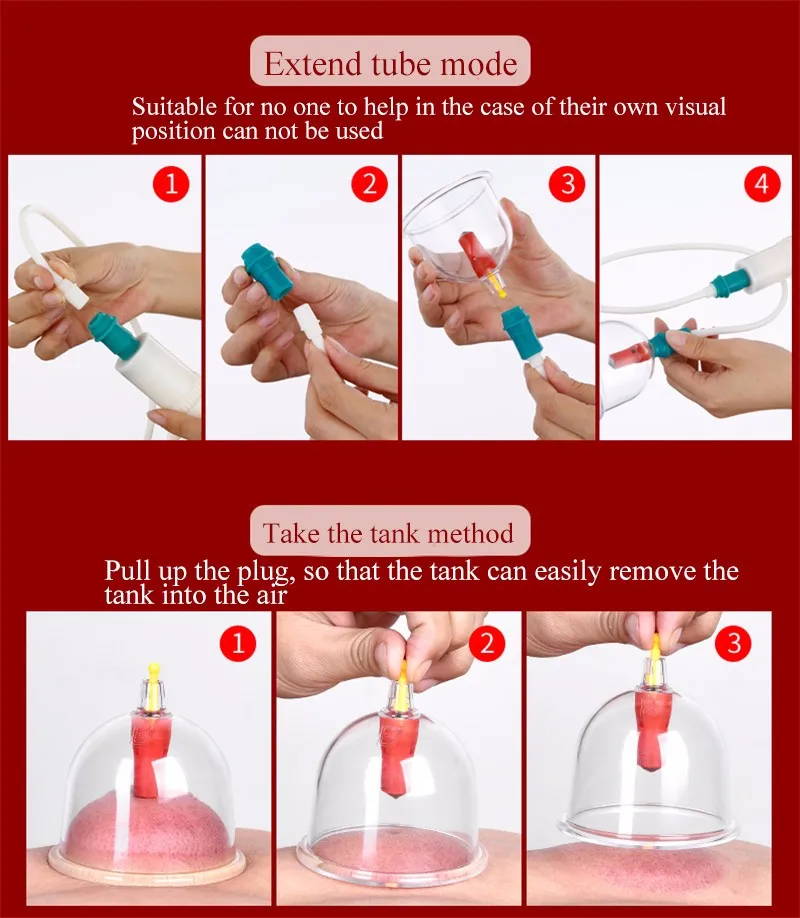 Extend tube mode

Suitable for no one to help in the case of their own visual position can not be used

1

2

3

4

Take the tank method

Pull up the plug, so that the tank can easily remove the tank into the air

1

2

3