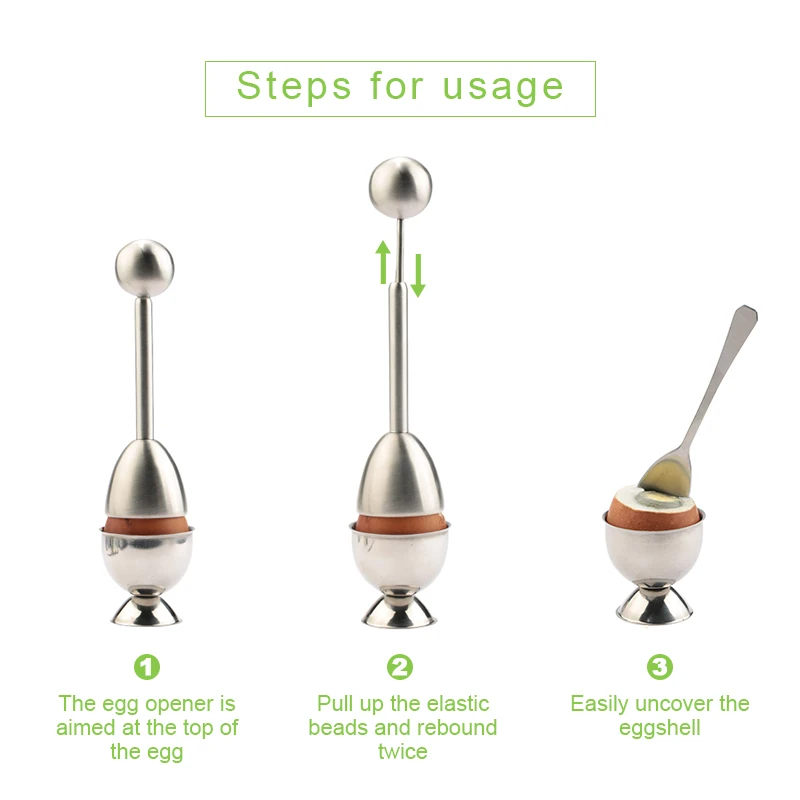 Steps for usage

1
The egg opener is aimed at the top of the egg

2
Pull up the elastic beads and rebound twice

3
Easily uncover the eggshell