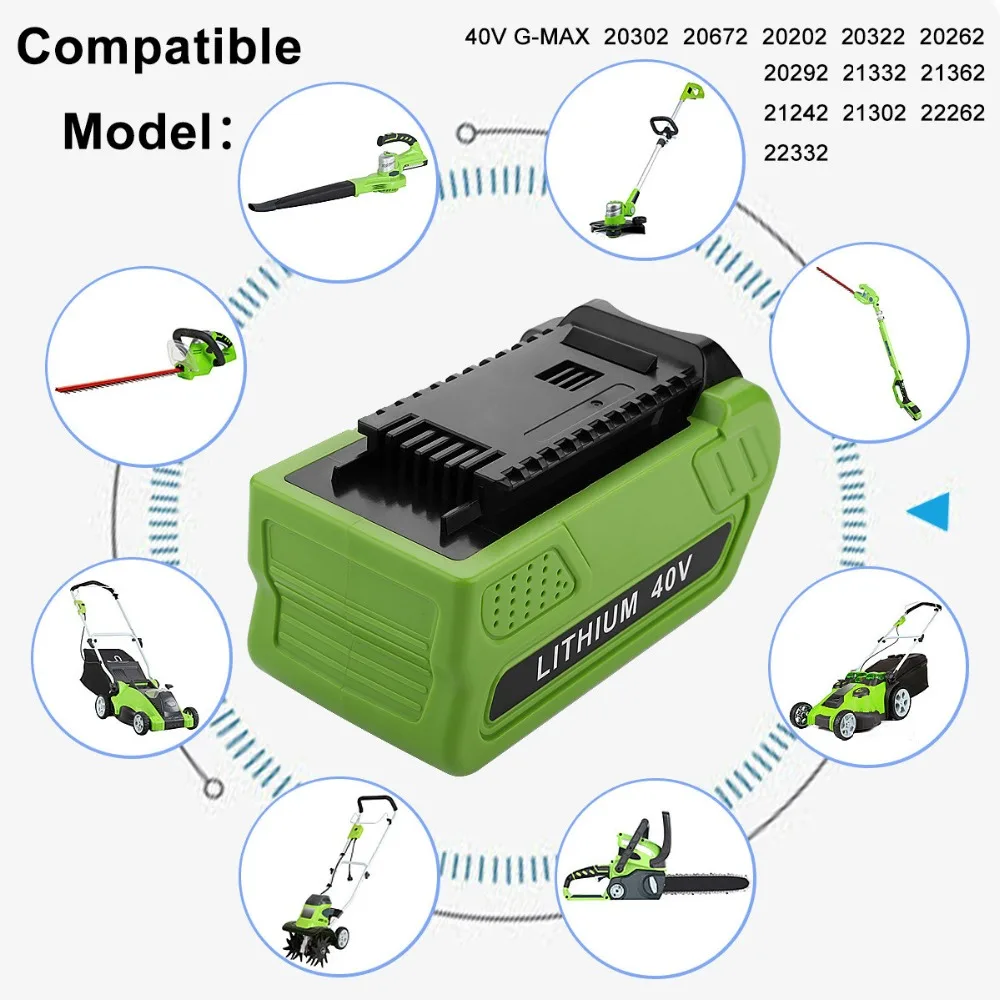 Compatible Model：

40V G-MAX 20302 20672 20202 20322 20262 20292 21332 21362 21242 21302 22262 22332

LITHIUM 40V