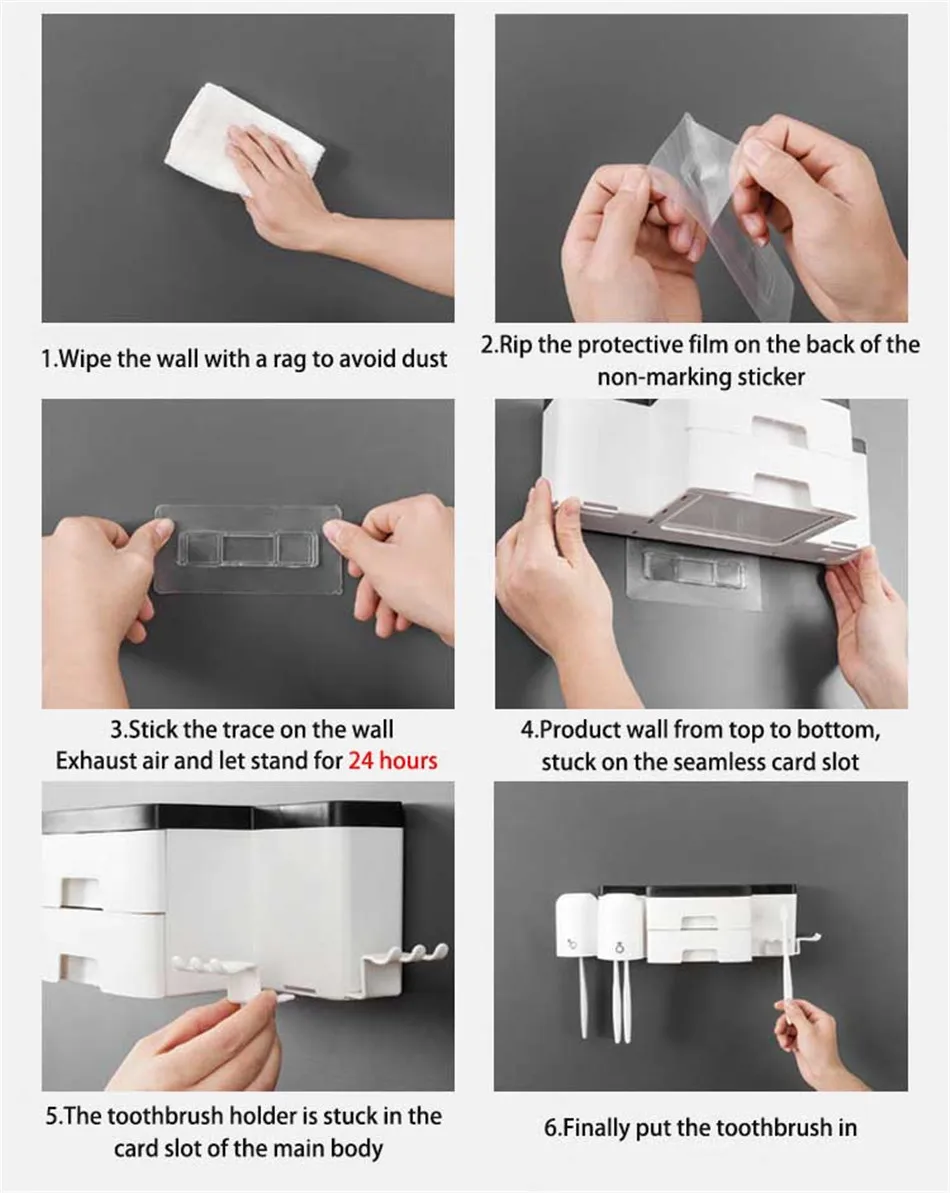 1.Wipe the wall with a rag to avoid dust

2.Rip the protective film on the back of the non-marking sticker

3.Stick the trace on the wall
Exhaust air and let stand for 24 hours

4.Product wall from top to bottom, stuck on the seamless card slot

5.The toothbrush holder is stuck in the card slot of the main body

6.Finally put the toothbrush in