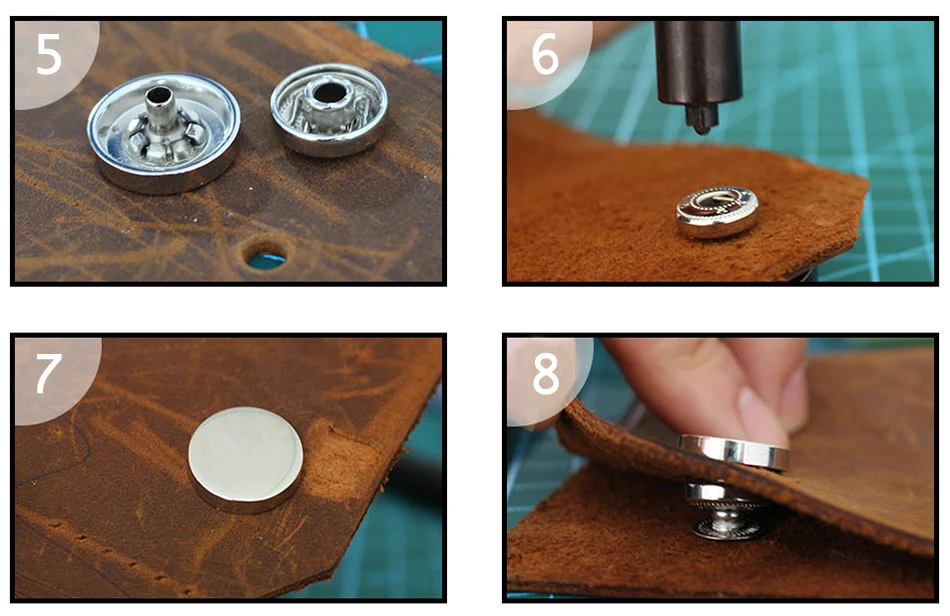 5

6

7

8