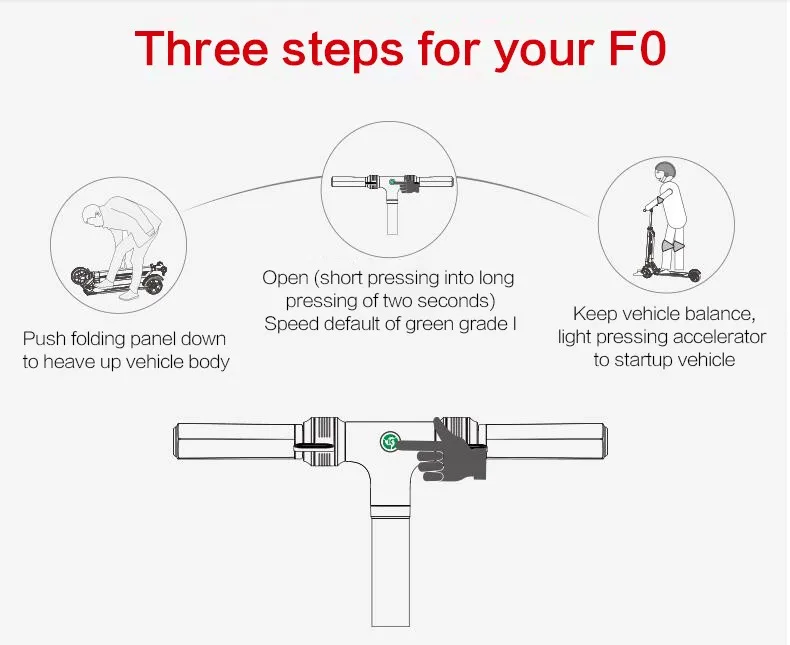 Three steps for your F0

Push folding panel down to heave up vehicle body

Open (short pressing into long pressing of two seconds) Speed default of green grade I

Keep vehicle balance, light pressing accelerator to startup vehicle