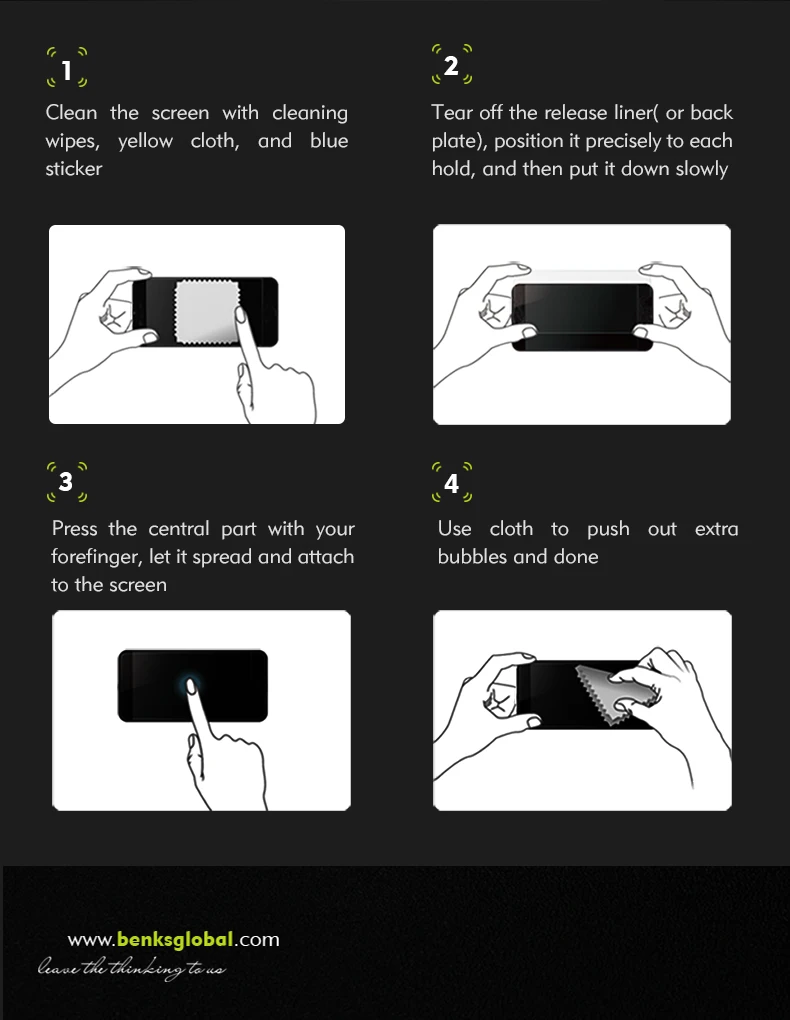 1

Clean the screen with cleaning wipes, yellow cloth, and blue sticker

2

Tear off the release liner( or back plate), position it precisely to each hold, and then put it down slowly

3

Press the central part with your forefinger, let it spread and attach to the screen

4

Use cloth to push out extra bubbles and done

www.benksglobal.com
leave the thinking to us