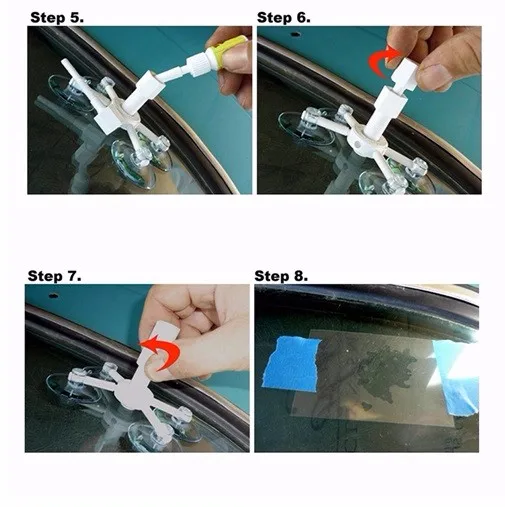 Step 5.

Step 6.

Step 7.

Step 8.