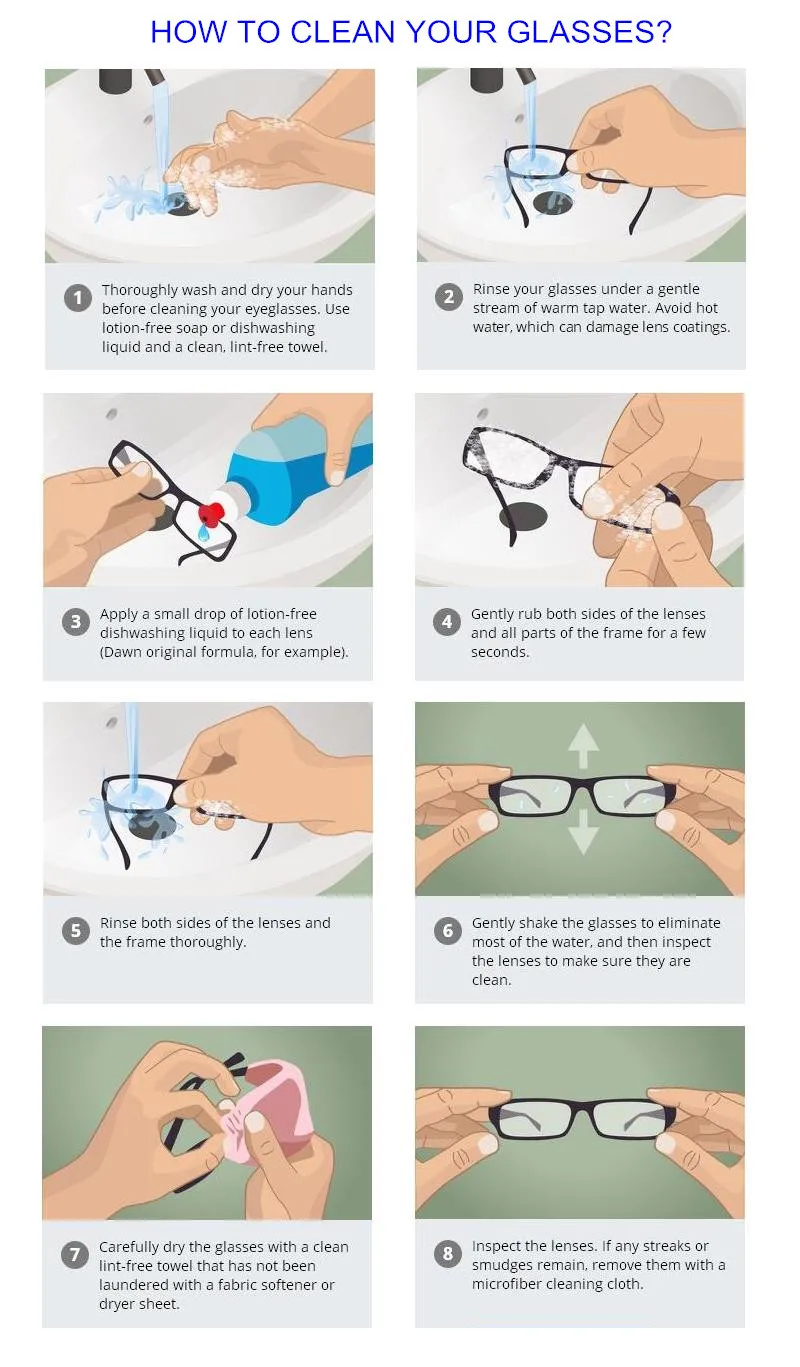 HOW TO CLEAN YOUR GLASSES?

1 Thoroughly wash and dry your hands before cleaning your eyeglasses. Use lotion-free soap or dishwashing liquid and a clean, lint-free towel.

2 Rinse your glasses under a gentle stream of warm tap water. Avoid hot water, which can damage lens coatings.

3 Apply a small drop of lotion-free dishwashing liquid to each lens (Dawn original formula, for example).

4 Gently rub both sides of the lenses and all parts of the frame for a few seconds.

5 Rinse both sides of the lenses and the frame thoroughly.

6 Gently shake the glasses to eliminate most of the water, and then inspect the lenses to make sure they are clean.

7 Carefully dry the glasses with a clean lint-free towel that has not been laundered with a fabric softener or dryer sheet.

8 Inspect the lenses. If any streaks or smudges remain, remove them with a microfiber cleaning cloth.