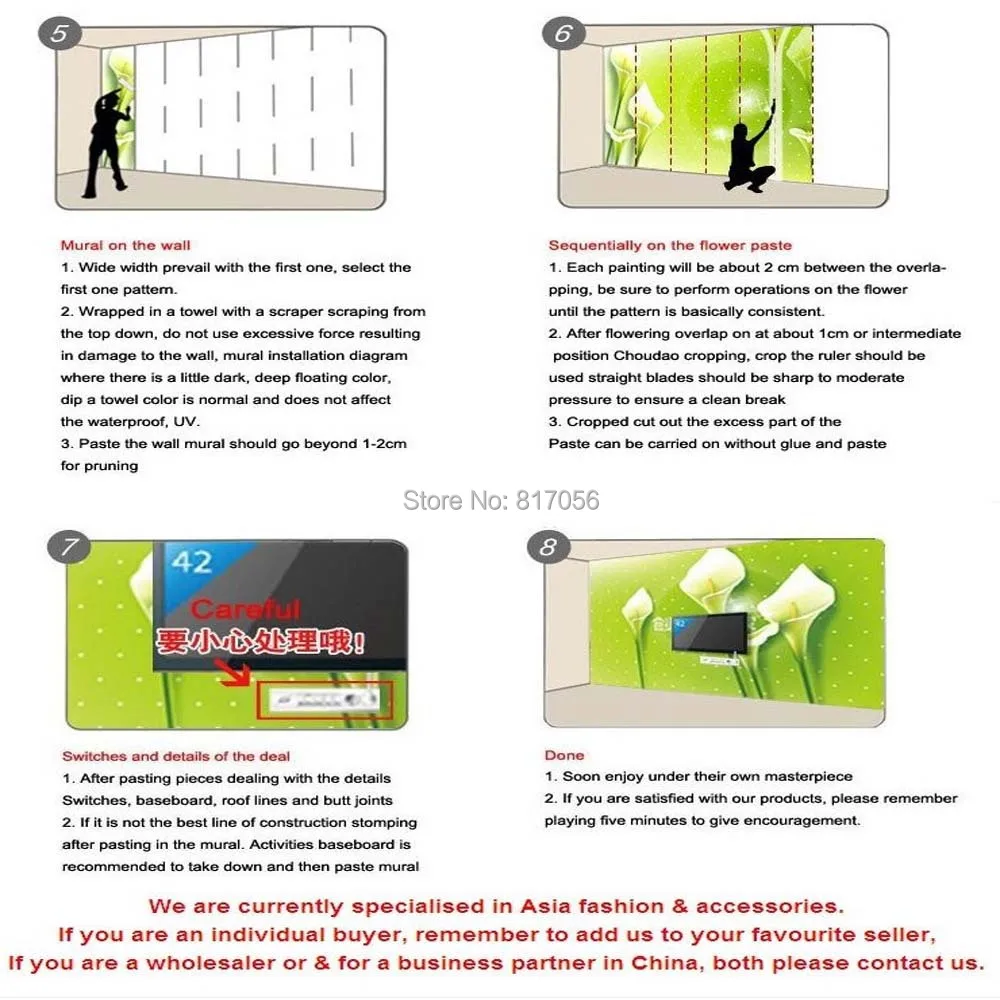 5

Mural on the wall
1. Wide width prevail with the first one, select the first one pattern.
2. Wrapped in a towel with a scraper scraping from the top down, do not use excessive force resulting in damage to the wall, mural installation diagram where there is a little dark, deep floating color, dip a towel color is normal and does not affect the waterproof, UV.
3. Paste the wall mural should go beyond 1-2cm for pruning

6

Sequentially on the flower paste
1. Each painting will be about 2 cm between the overlapping, be sure to perform operations on the flower until the pattern is basically consistent.
2. After flowering overlap on at about 1cm or intermediate position Choudao cropping, crop the ruler should be used straight blades should be sharp to moderate pressure to ensure a clean break
3. Cropped cut out the excess part of the Paste can be carried on without glue and paste

Store No: 817056

7

42
Careful
要小心处理哦!

Switches and details of the deal
1. After pasting pieces dealing with the details Switches, baseboard, roof lines and butt joints
2. If it is not the best line of construction stomping after pasting in the mural. Activities baseboard is recommended to take down and then paste mural

8

Done
1. Soon enjoy under their own masterpiece
2. If you are satisfied with our products, please remember playing five minutes to give encouragement.

We are currently specialised in Asia fashion & accessories.
If you are an individual buyer, remember to add us to your favourite seller,
If you are a wholesaler or & for a business partner in China, both please contact us.