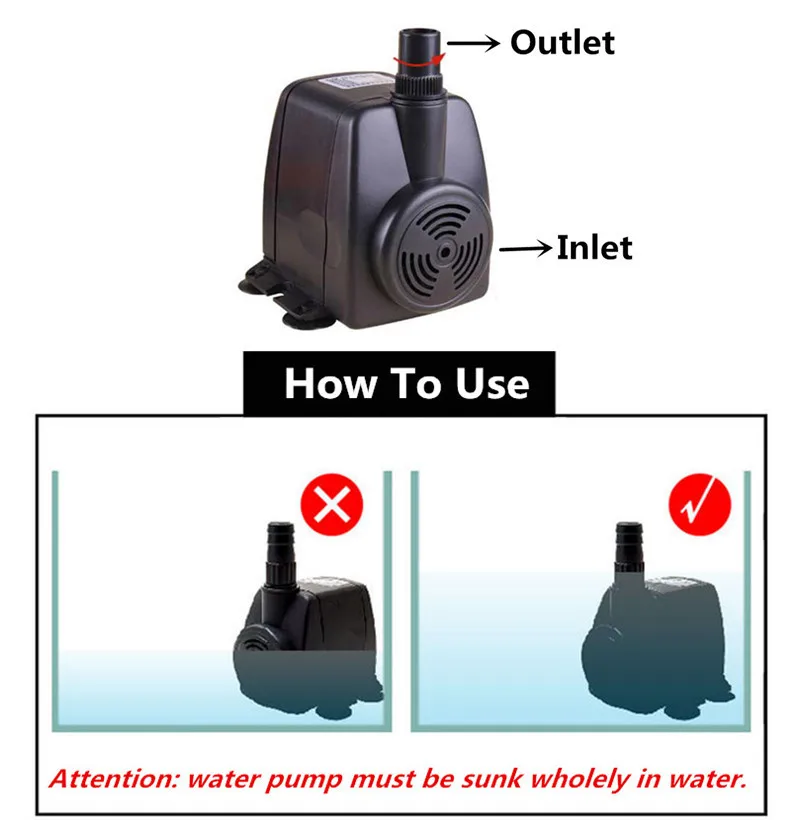 Outlet

Inlet

How To Use

Attention: water pump must be sunk wholely in water.