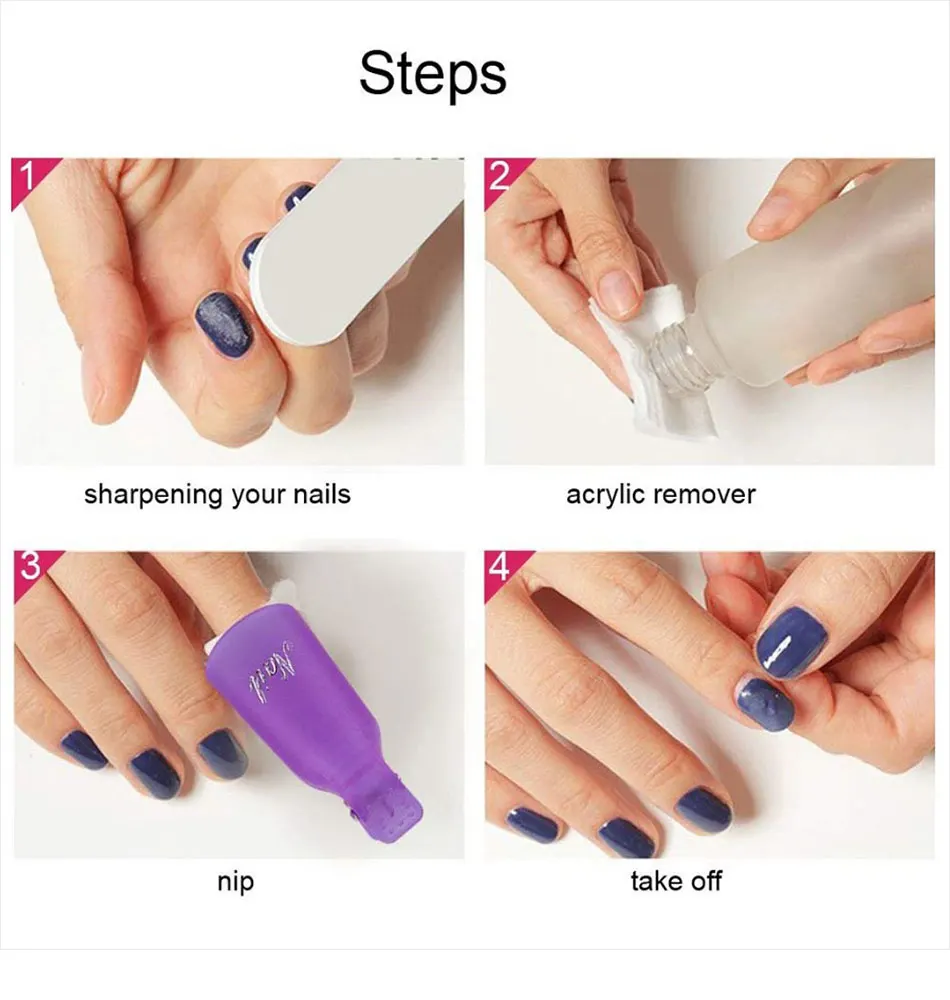 Steps

1

sharpening your nails

2

acrylic remover

3

Nail

nip

4

take off