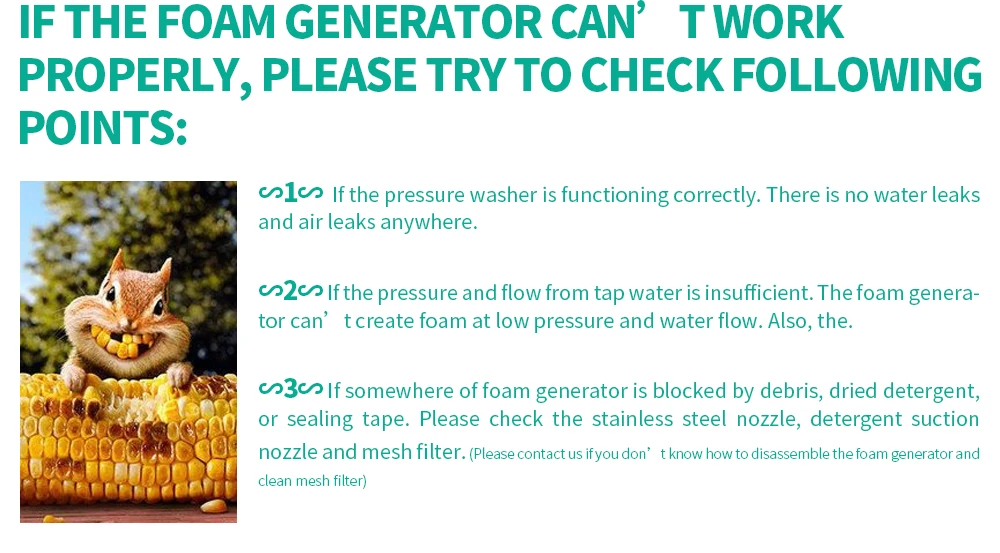 IF THE FOAM GENERATOR CAN’ T WORK PROPERLY, PLEASE TRY TO CHECK FOLLOWING POINTS:

∽1∽ If the pressure washer is functioning correctly. There is no water leaks and air leaks anywhere.

∽2∽ If the pressure and flow from tap water is insufficient. The foam generator can’ t create foam at low pressure and water flow. Also, the.

∽3∽ If somewhere of foam generator is blocked by debris, dried detergent, or sealing tape. Please check the stainless steel nozzle, detergent suction nozzle and mesh filter. (Please contact us if you don’ t know how to disassemble the foam generator and clean mesh filter)